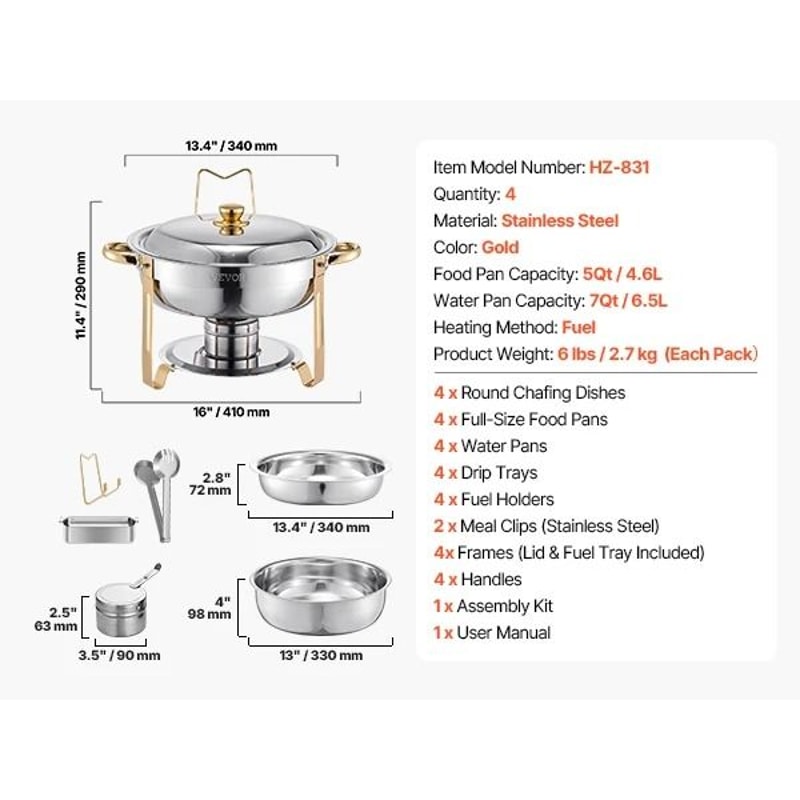 13.4" / 340 mm

11.4" / 290 mm

VEVOR

16" / 410 mm

2.8"
72 mm

13.4" / 340 mm

2.5"
63 mm

3.5" / 90 mm

4"
98 mm

13" / 330 mm

Item Model Number: HZ-831
Quantity: 4
Material: Stainless Steel
Color: Gold
Food Pan Capacity: 5Qt / 4.6L
Water Pan Capacity: 7Qt / 6.5L
Heating Method: Fuel
Product Weight: 6 lbs / 2.7 kg (Each Pack)

4 x Round Chafing Dishes
4 x Full-Size Food Pans
4 x Water Pans
4 x Drip Trays
4 x Fuel Holders
2 x Meal Clips (Stainless Steel)
4x Frames (Lid & Fuel Tray Included)
4 x Handles
1 x Assembly Kit
1 x User Manual