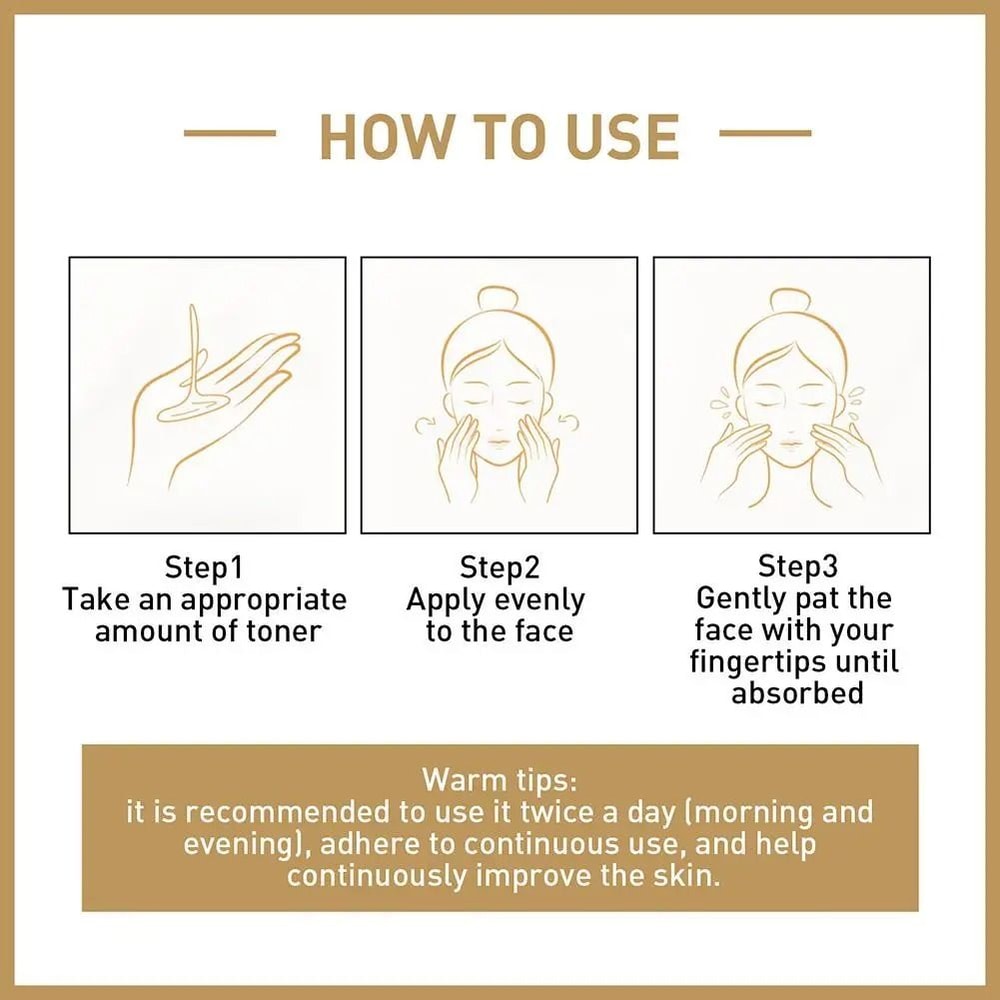 HOW TO USE

Step1
Take an appropriate amount of toner

Step2
Apply evenly to the face

Step3
Gently pat the face with your fingertips until absorbed

Warm tips:
it is recommended to use it twice a day (morning and evening), adhere to continuous use, and help continuously improve the skin.