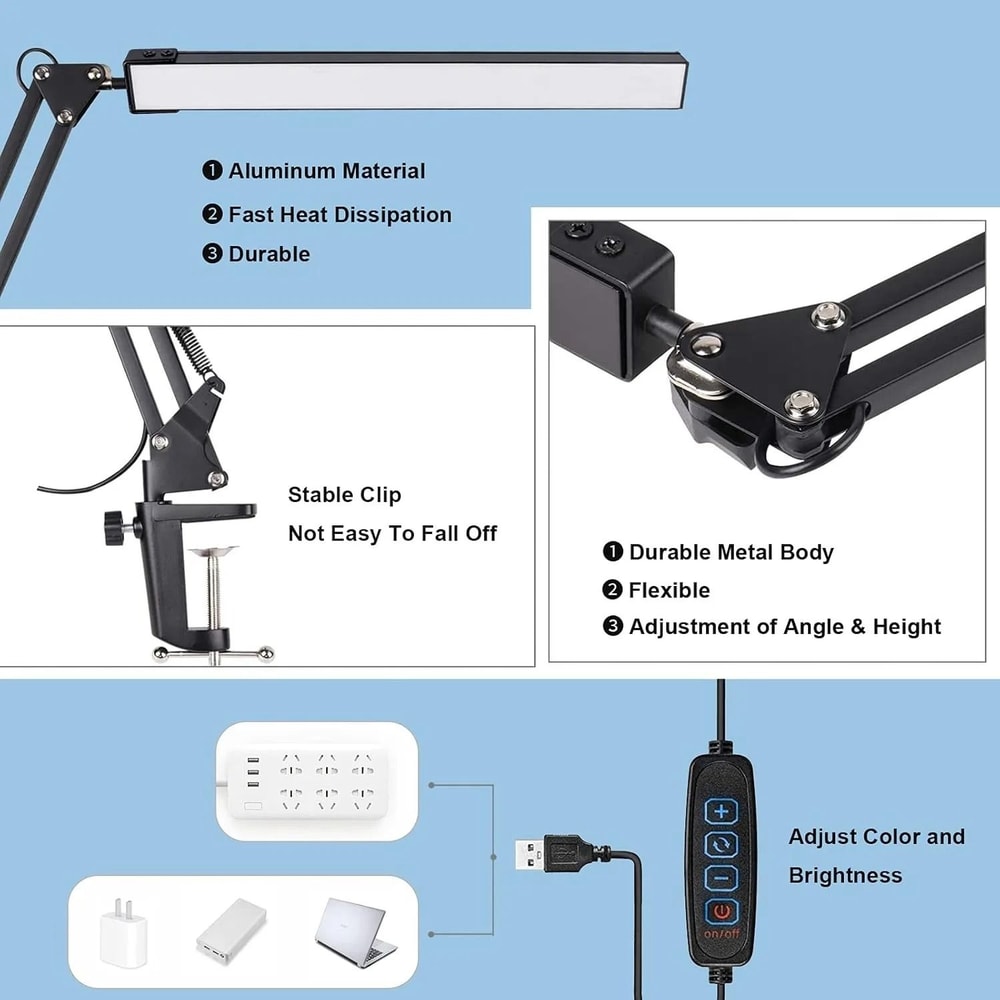 ❶ Aluminum Material
❷ Fast Heat Dissipation
❸ Durable

Stable Clip
Not Easy To Fall Off

❶ Durable Metal Body
❷ Flexible
❸ Adjustment of Angle & Height

+
−
on/off

Adjust Color and Brightness