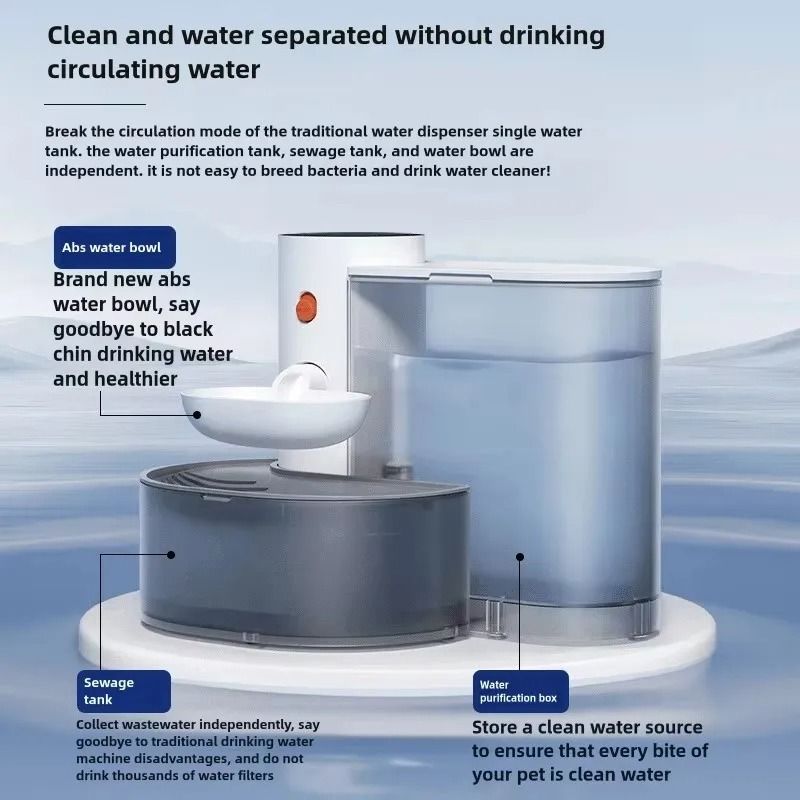 Clean and water separated without drinking circulating water

Break the circulation mode of the traditional water dispenser single water tank. the water purification tank, sewage tank, and water bowl are independent. it is not easy to breed bacteria and drink water cleaner!

Abs water bowl

Brand new abs water bowl, say goodbye to black chin drinking water and healthier

Sewage tank

Collect wastewater independently, say goodbye to traditional drinking water machine disadvantages, and do not drink thousands of water filters

Water purification box

Store a clean water source to ensure that every bite of your pet is clean water