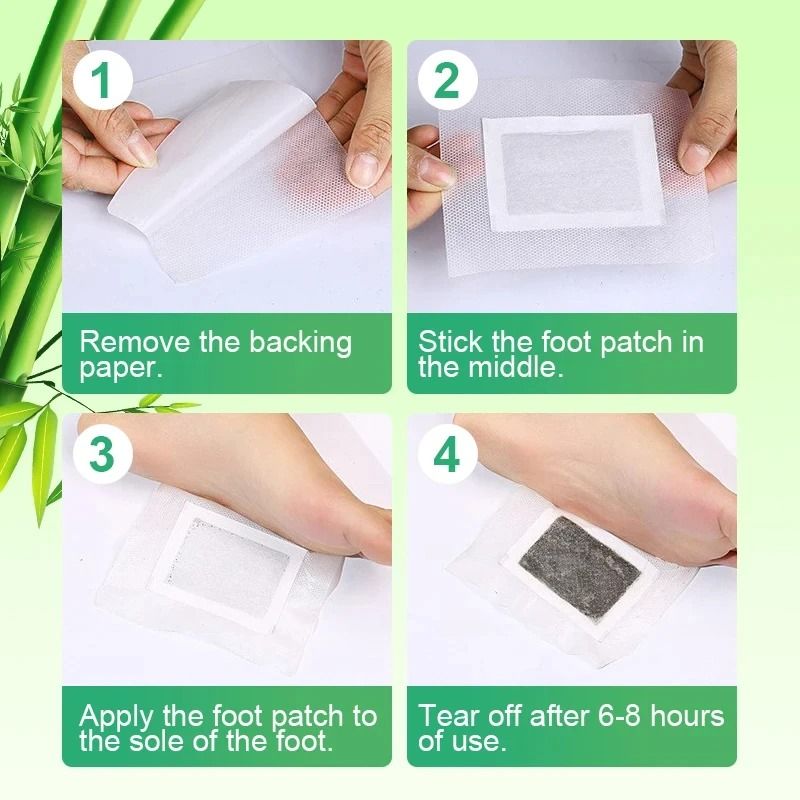 1

Remove the backing paper.

2

Stick the foot patch in the middle.

3

Apply the foot patch to the sole of the foot.

4

Tear off after 6-8 hours of use.