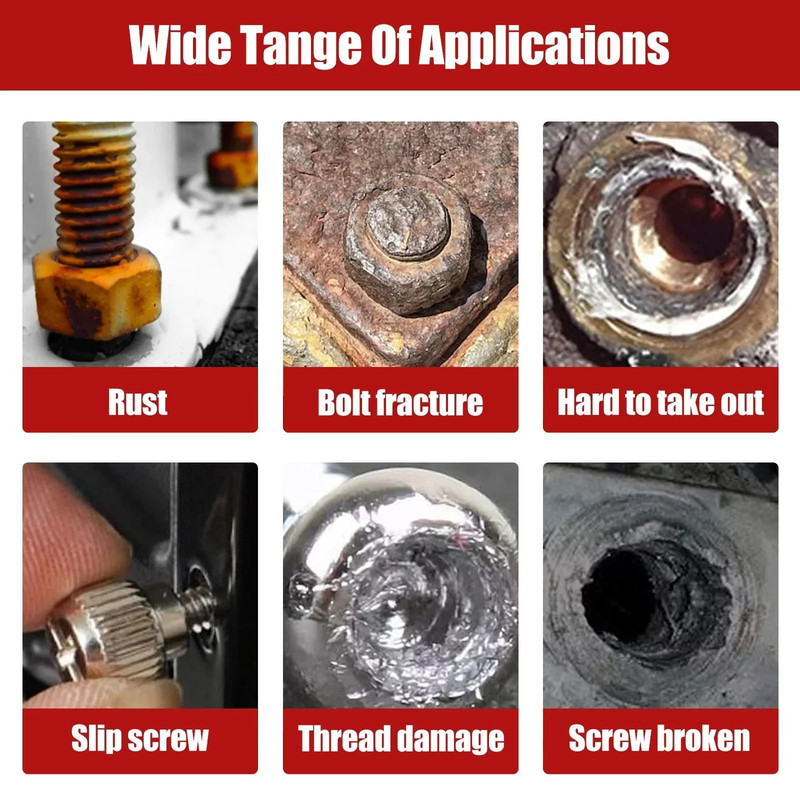 Wide Tange Of Applications

Rust

Bolt fracture

Hard to take out

Slip screw

Thread damage

Screw broken