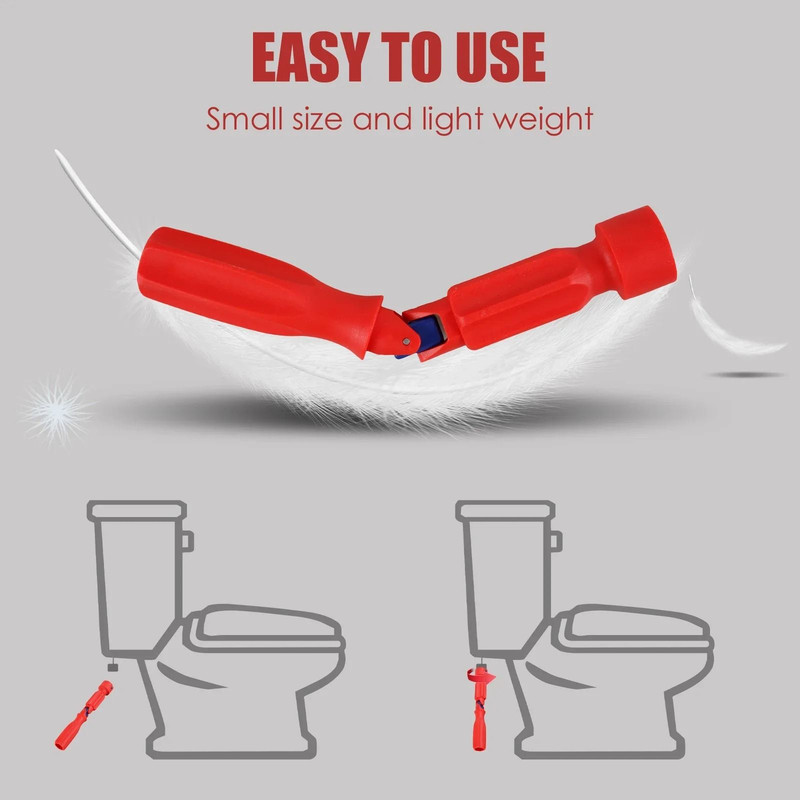 EASY TO USE

Small size and light weight