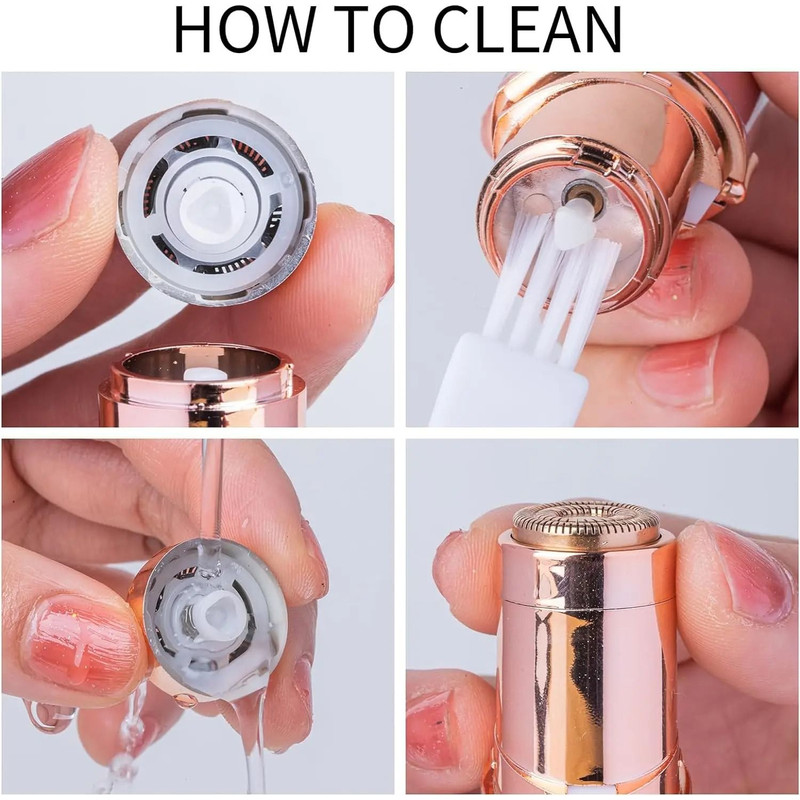 HOW TO CLEAN