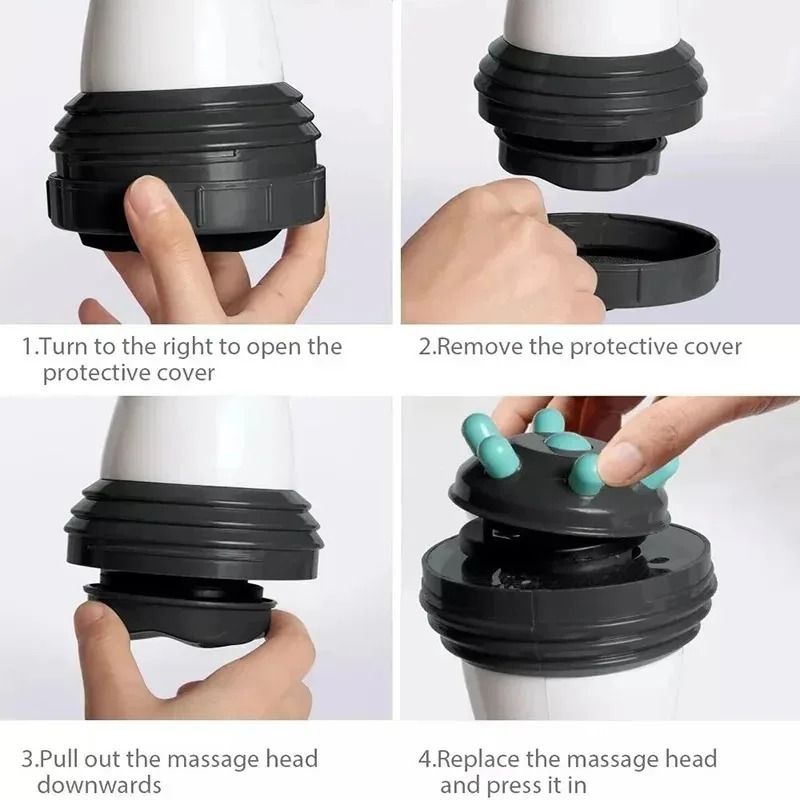 1.Turn to the right to open the protective cover

2.Remove the protective cover

3.Pull out the massage head downwards

4.Replace the massage head and press it in