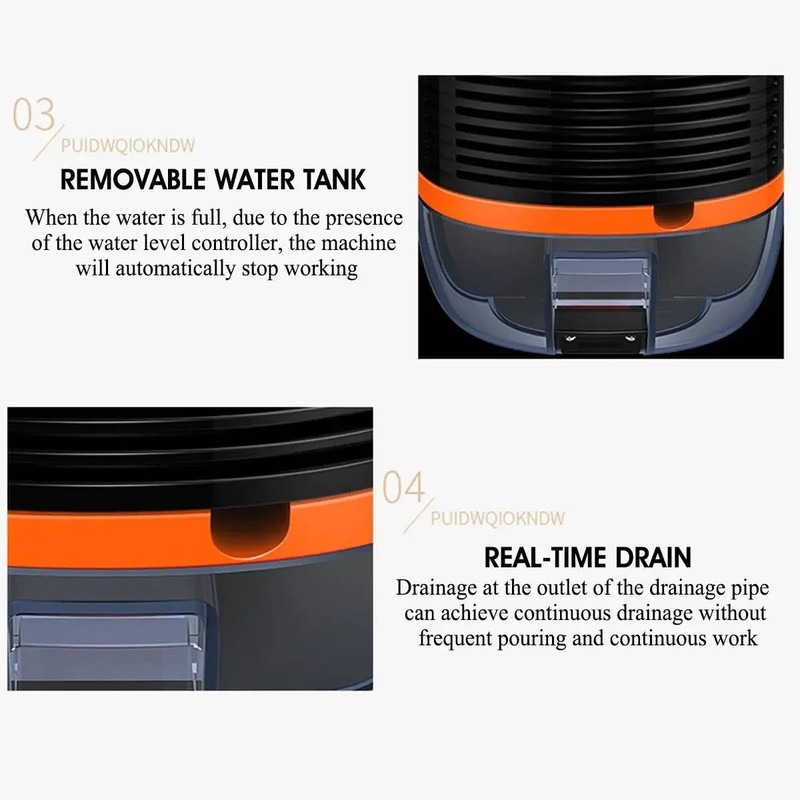 03
PUIDWQIOKNDW
REMOVABLE WATER TANK
When the water is full, due to the presence of the water level controller, the machine will automatically stop working

04
PUIDWQIOKNDW
REAL-TIME DRAIN
Drainage at the outlet of the drainage pipe can achieve continuous drainage without frequent pouring and continuous work