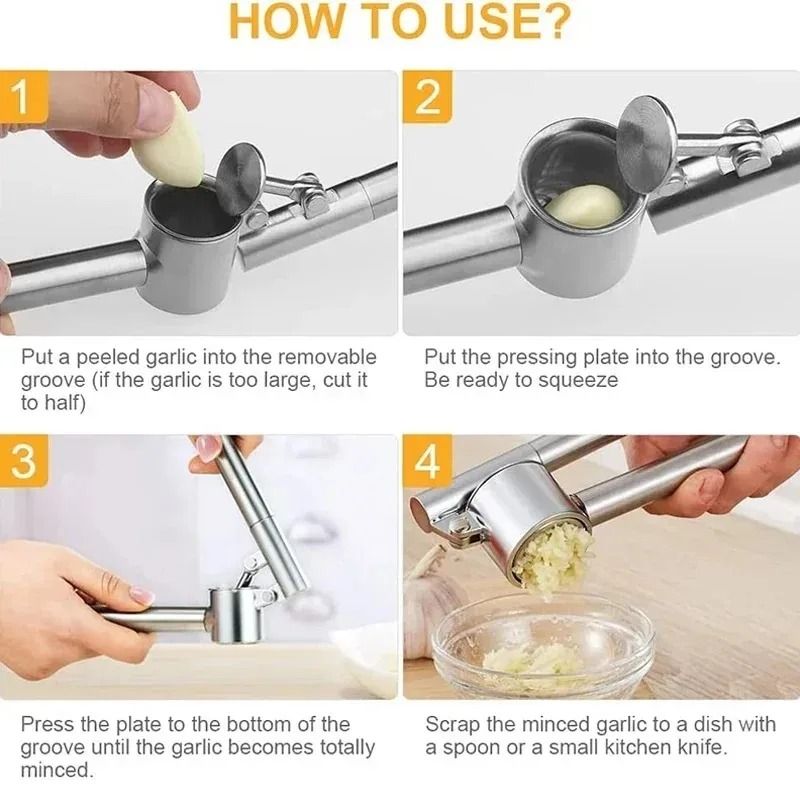 HOW TO USE?

1

Put a peeled garlic into the removable groove (if the garlic is too large, cut it to half)

2

Put the pressing plate into the groove. Be ready to squeeze

3

Press the plate to the bottom of the groove until the garlic becomes totally minced.

4

Scrap the minced garlic to a dish with a spoon or a small kitchen knife.