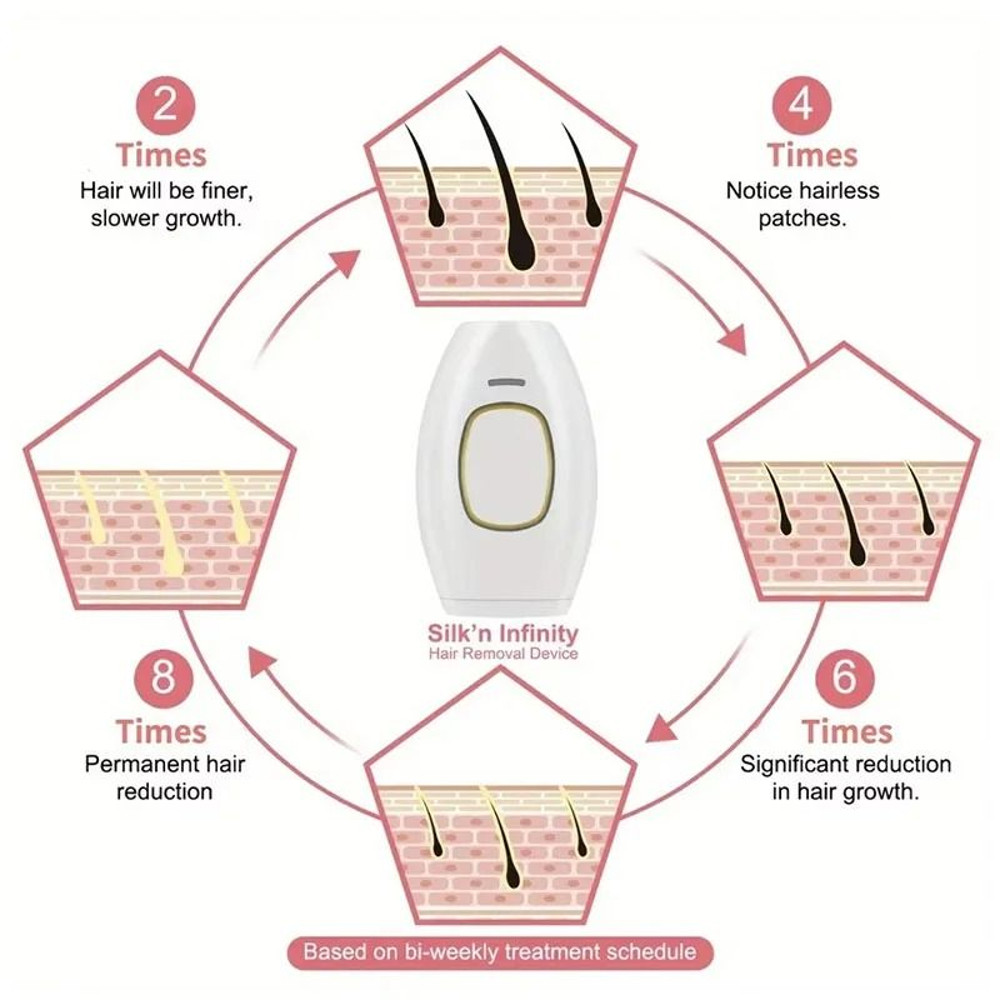 2
Times
Hair will be finer, slower growth.

4
Times
Notice hairless patches.

Silk'n Infinity
Hair Removal Device

8
Times
Permanent hair reduction

6
Times
Significant reduction in hair growth.

Based on bi-weekly treatment schedule