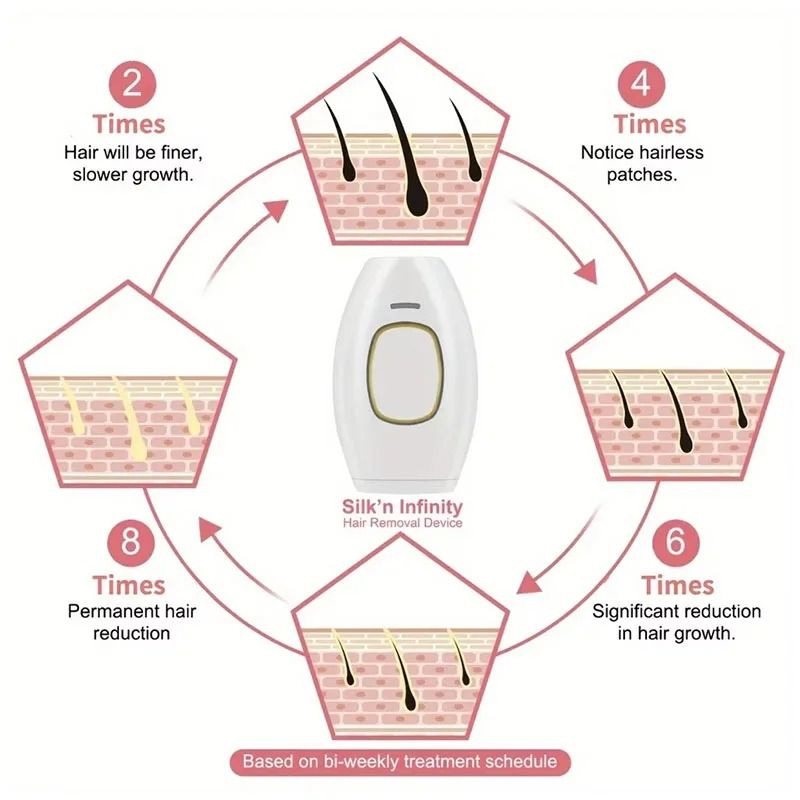 2
Times
Hair will be finer, slower growth.

4
Times
Notice hairless patches.

Silk'n Infinity
Hair Removal Device

8
Times
Permanent hair reduction

6
Times
Significant reduction in hair growth.

Based on bi-weekly treatment schedule