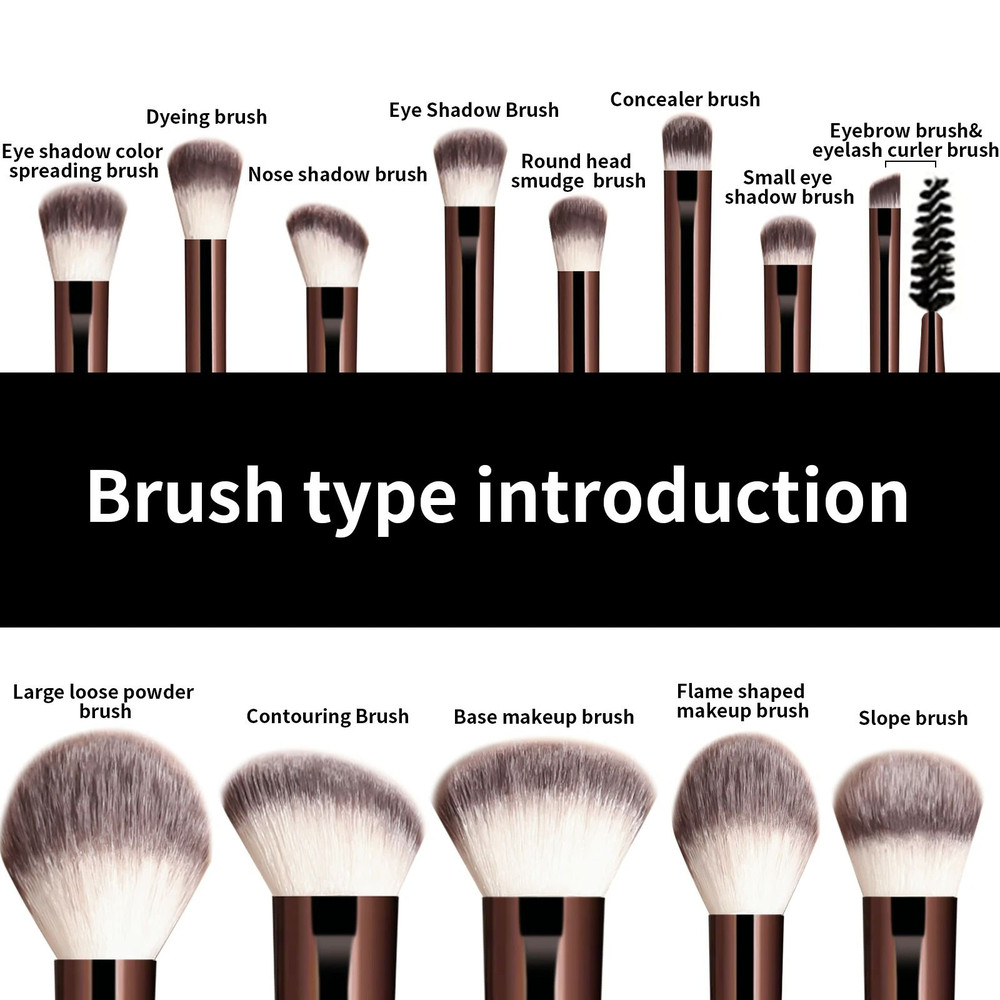 Eye shadow color spreading brush

Dyeing brush

Nose shadow brush

Eye Shadow Brush

Round head smudge brush

Concealer brush

Small eye shadow brush

Eyebrow brush& eyelash curler brush

Brush type introduction

Large loose powder brush

Contouring Brush

Base makeup brush

Flame shaped makeup brush

Slope brush