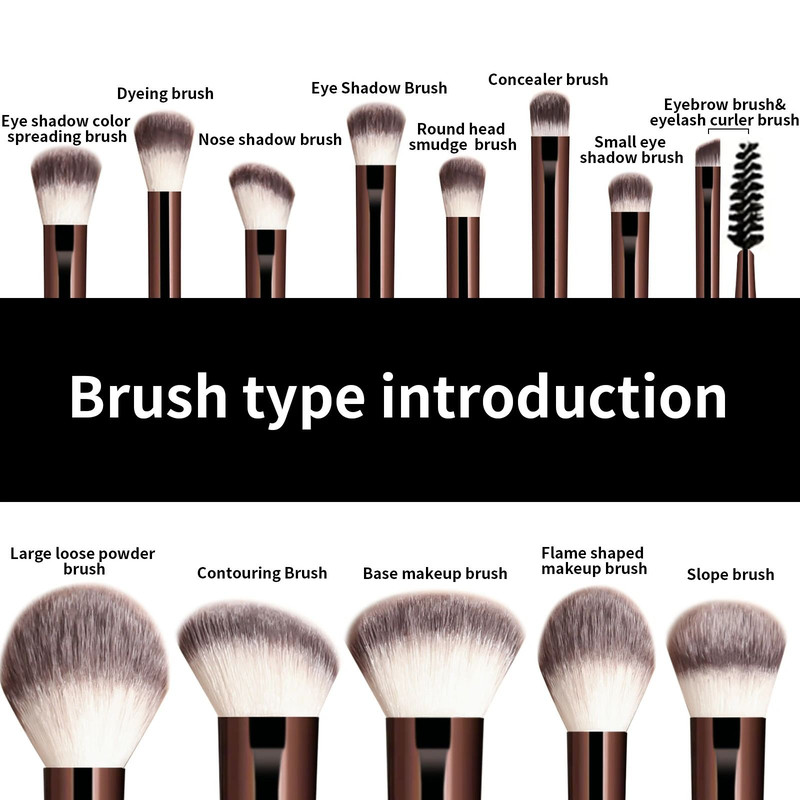 Eye shadow color spreading brush

Dyeing brush

Nose shadow brush

Eye Shadow Brush

Round head smudge brush

Concealer brush

Small eye shadow brush

Eyebrow brush& eyelash curler brush

Brush type introduction

Large loose powder brush

Contouring Brush

Base makeup brush

Flame shaped makeup brush

Slope brush