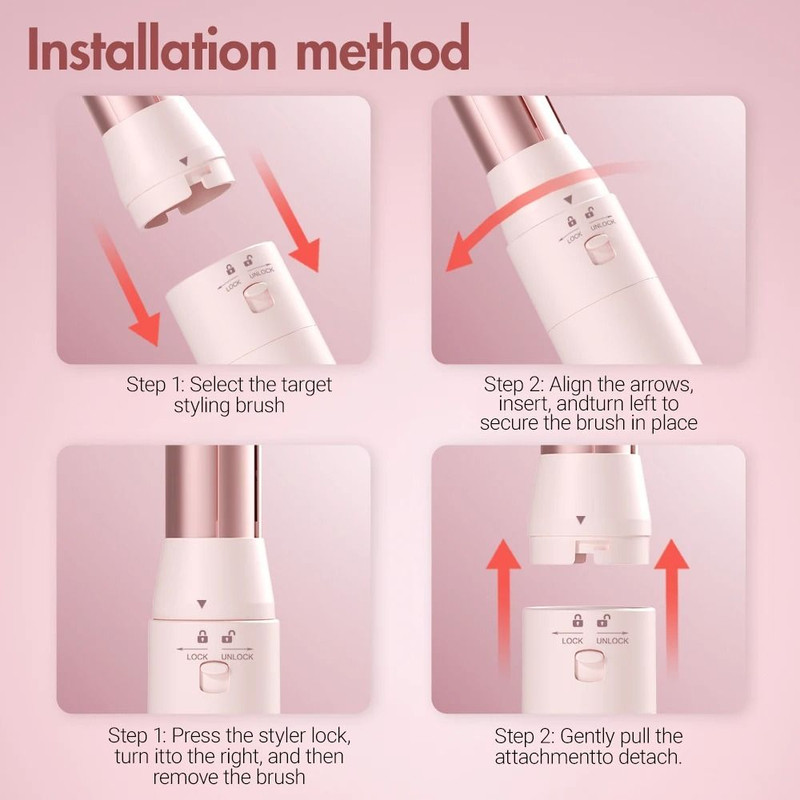 Installation method

LOCK UNLOCK

Step 1: Select the target styling brush

LOCK UNLOCK

Step 2: Align the arrows, insert, andturn left to secure the brush in place

LOCK UNLOCK

Step 1: Press the styler lock, turn itto the right, and then remove the brush

LOCK UNLOCK

Step 2: Gently pull the attachmentto detach.