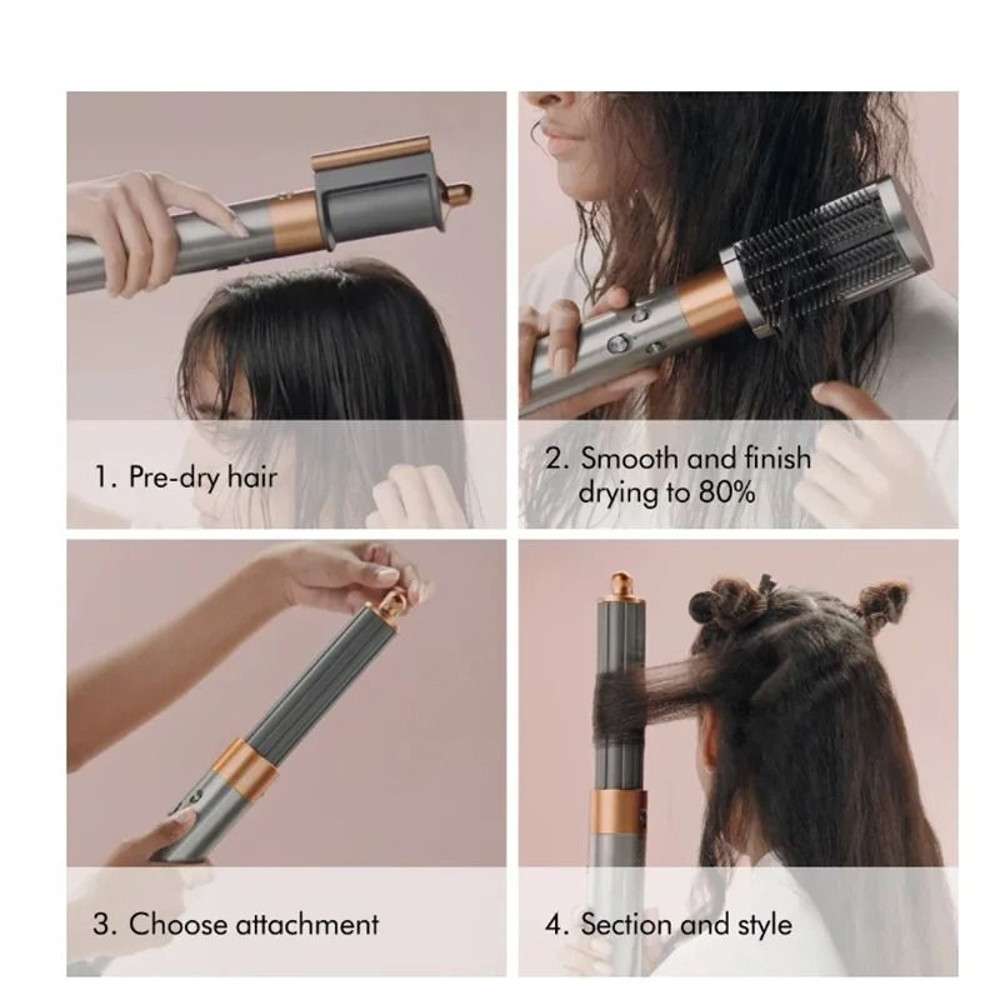 1. Pre-dry hair

2. Smooth and finish drying to 80%

3. Choose attachment

4. Section and style