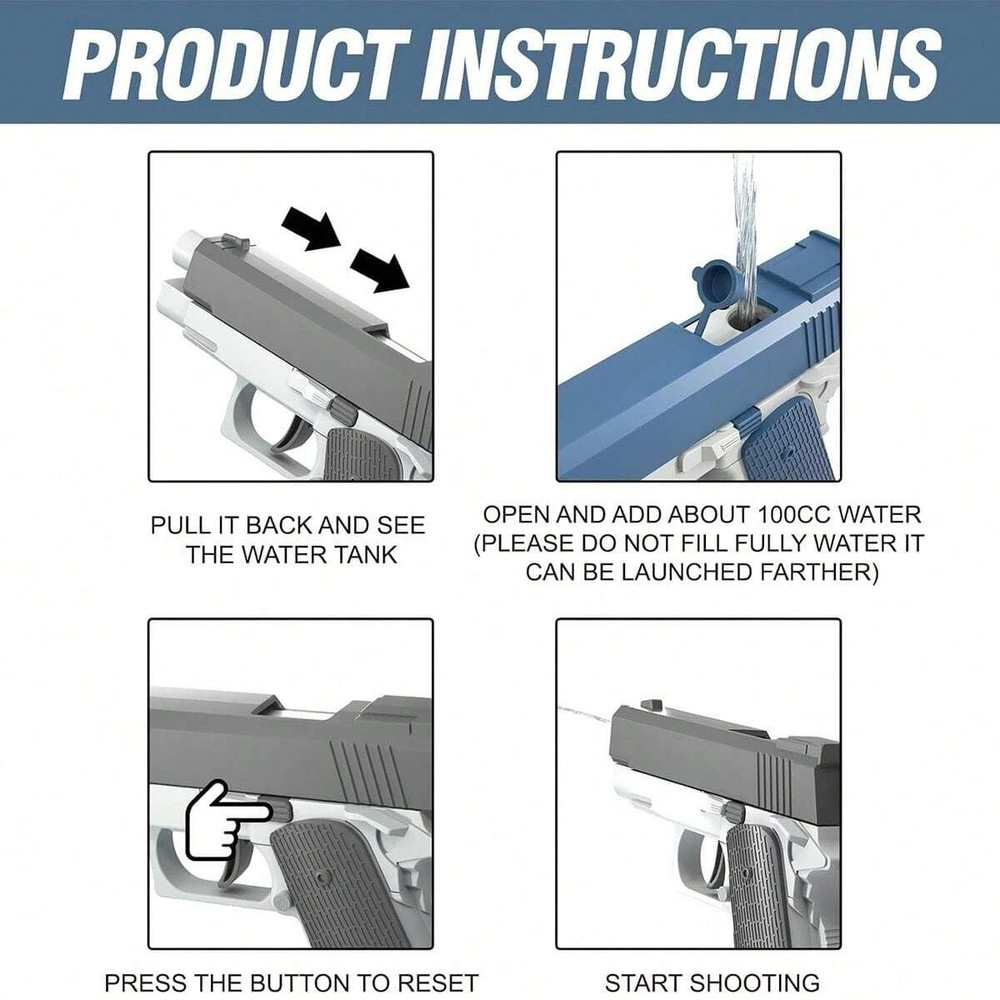 PRODUCT INSTRUCTIONS

PULL IT BACK AND SEE THE WATER TANK

OPEN AND ADD ABOUT 100CC WATER (PLEASE DO NOT FILL FULLY WATER IT CAN BE LAUNCHED FARTHER)

PRESS THE BUTTON TO RESET

START SHOOTING