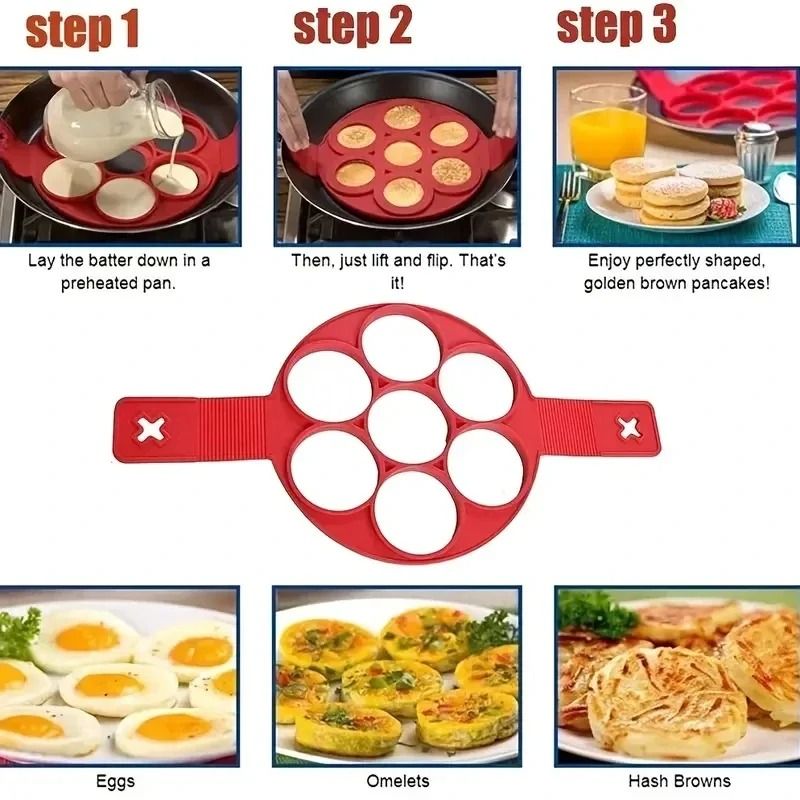 step 1

Lay the batter down in a preheated pan.

step 2

Then, just lift and flip. That's it!

step 3

Enjoy perfectly shaped, golden brown pancakes!

Eggs

Omelets

Hash Browns