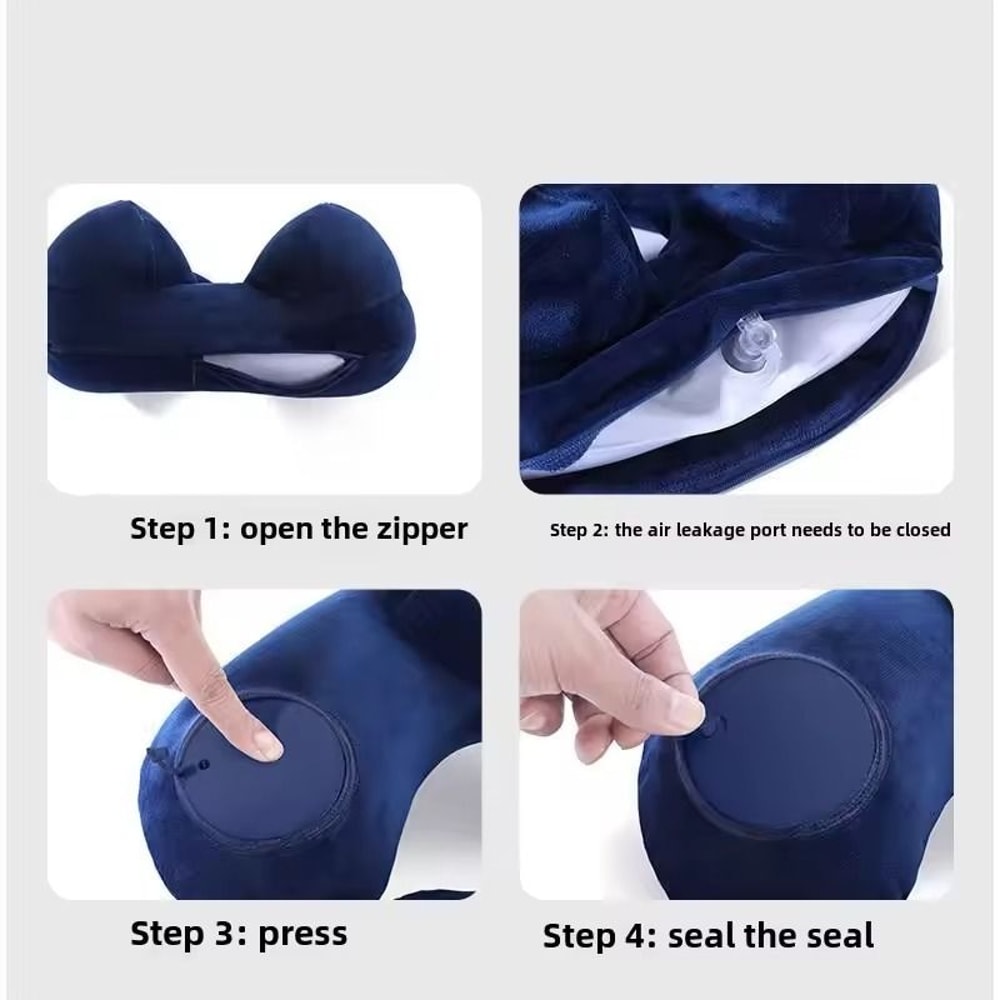 Step 1: open the zipper

Step 2: the air leakage port needs to be closed

Step 3: press

Step 4: seal the seal