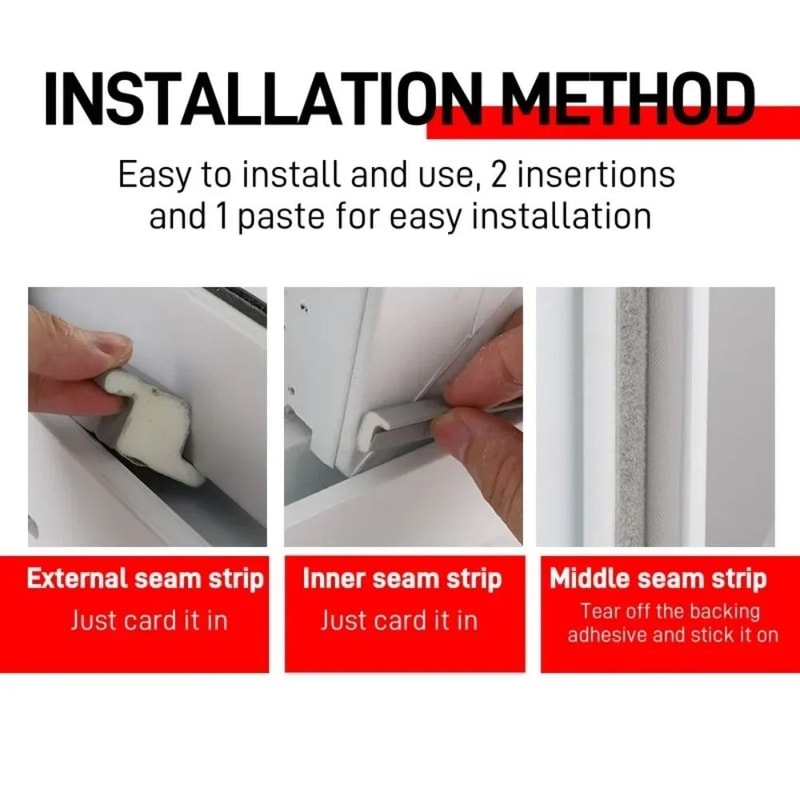 INSTALLATION METHOD

Easy to install and use, 2 insertions and 1 paste for easy installation

External seam strip
Just card it in

Inner seam strip
Just card it in

Middle seam strip
Tear off the backing adhesive and stick it on