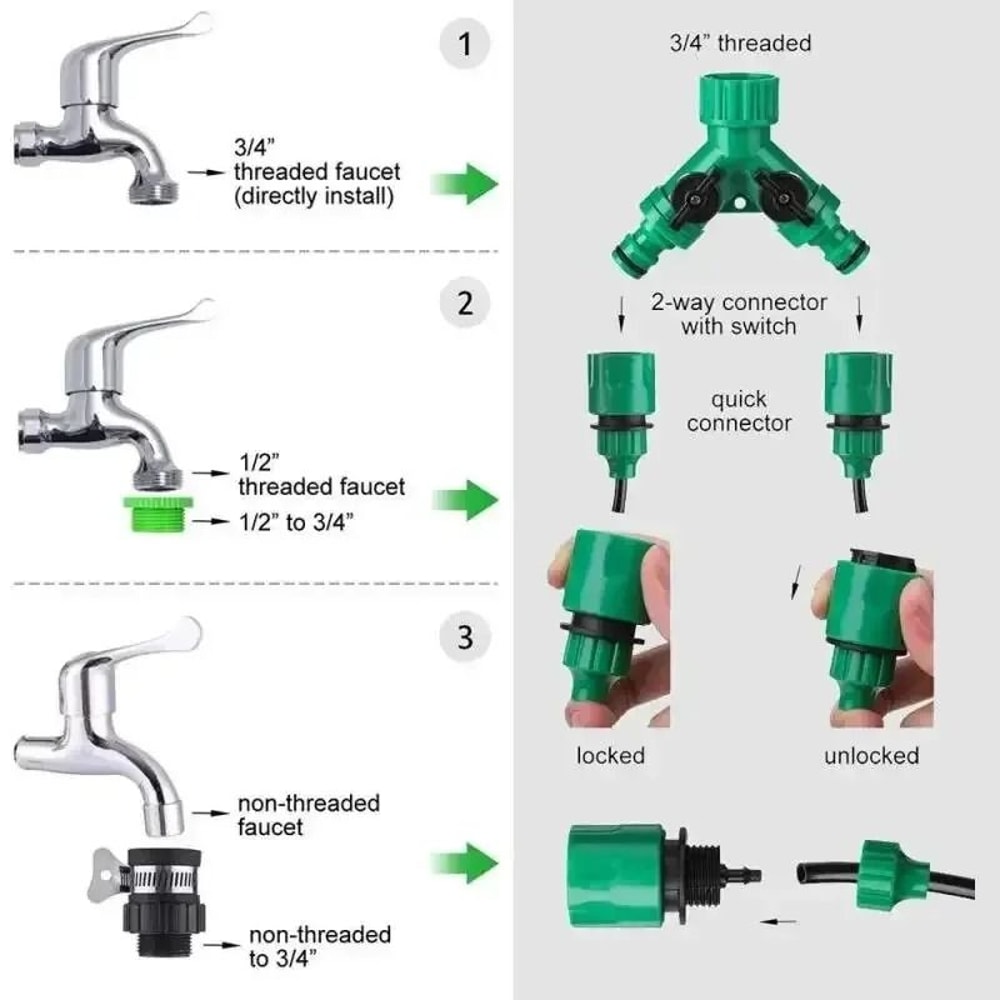 1

3/4" threaded faucet (directly install)

2

1/2" threaded faucet

1/2" to 3/4"

3

non-threaded faucet

non-threaded to 3/4"

3/4" threaded

2-way connector with switch

quick connector

locked

unlocked