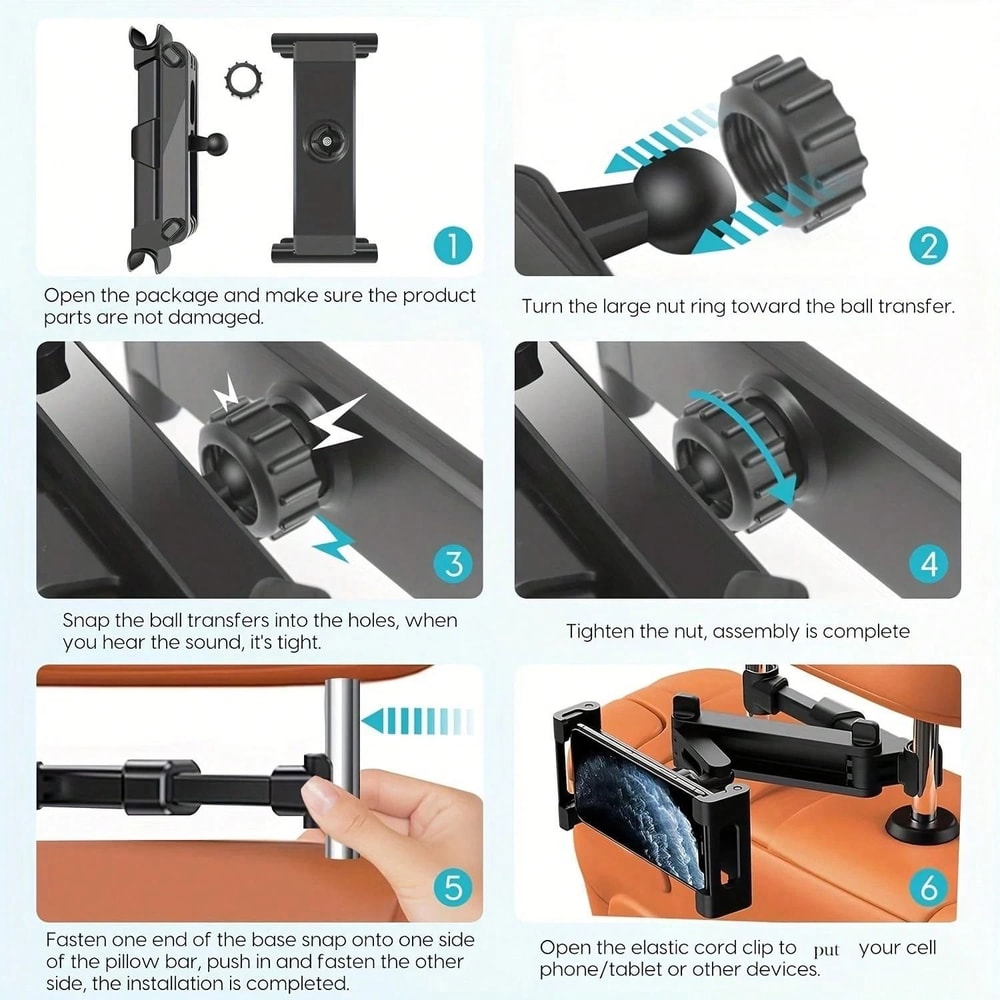 1

Open the package and make sure the product parts are not damaged.

2

Turn the large nut ring toward the ball transfer.

3

Snap the ball transfers into the holes, when you hear the sound, it's tight.

4

Tighten the nut, assembly is complete

5

Fasten one end of the base snap onto one side of the pillow bar, push in and fasten the other side, the installation is completed.

6

Open the elastic cord clip to put your cell phone/tablet or other devices.