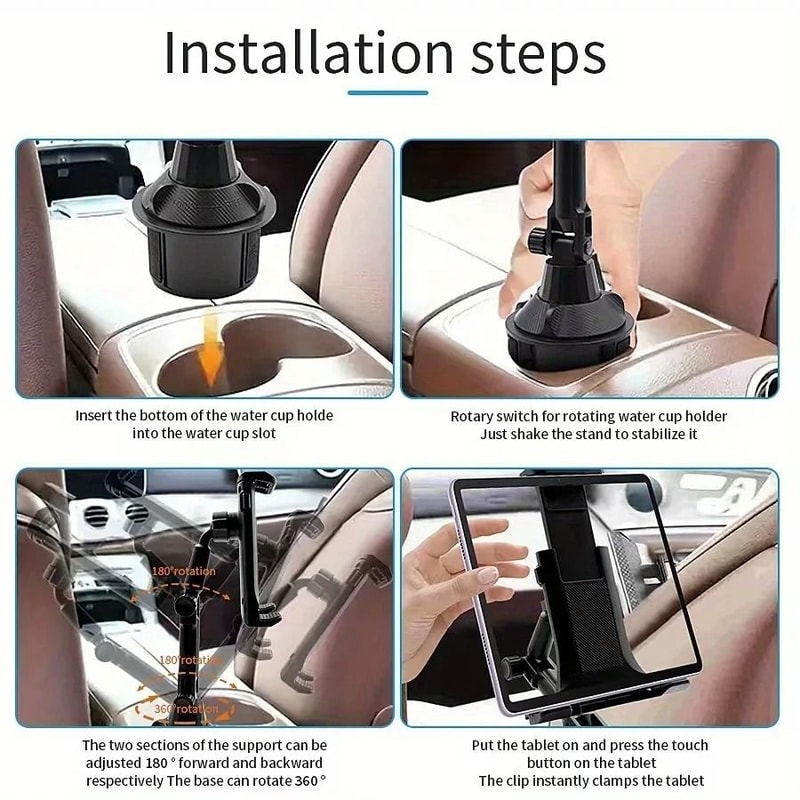 Installation steps

Insert the bottom of the water cup holde into the water cup slot

Rotary switch for rotating water cup holder Just shake the stand to stabilize it

180°rotation

180°rotation

360°rotation

The two sections of the support can be adjusted 180 ° forward and backward respectively The base can rotate 360 °

Put the tablet on and press the touch button on the tablet The clip instantly clamps the tablet