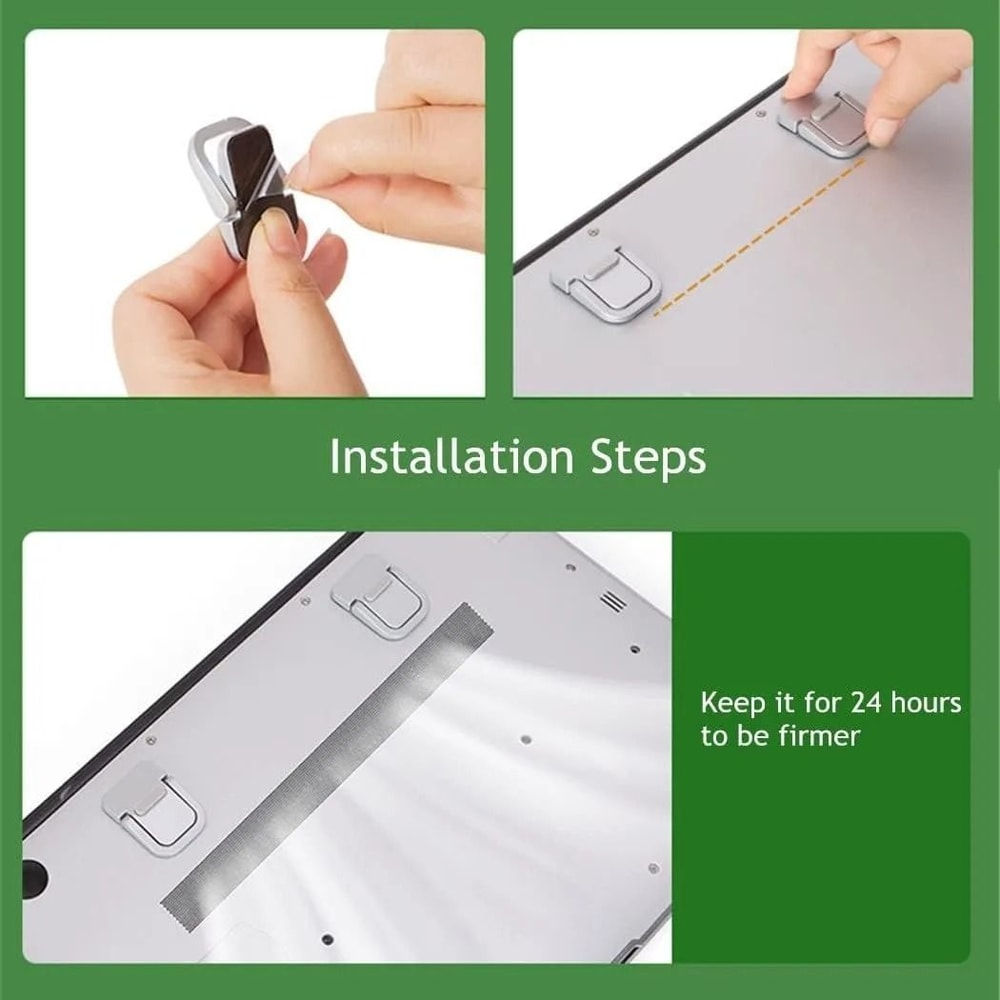 Installation Steps

Keep it for 24 hours to be firmer