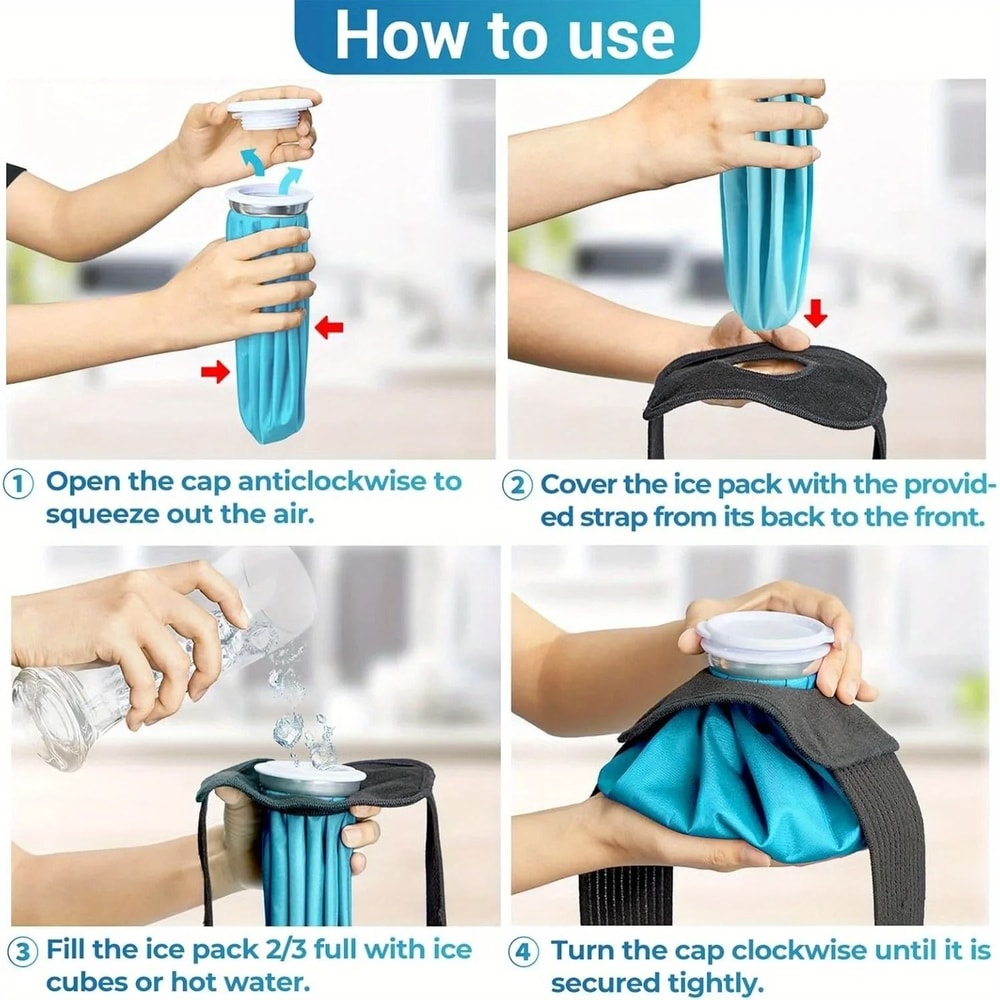 How to use

① Open the cap anticlockwise to squeeze out the air.

② Cover the ice pack with the provided strap from its back to the front.

③ Fill the ice pack 2/3 full with ice cubes or hot water.

④ Turn the cap clockwise until it is secured tightly.