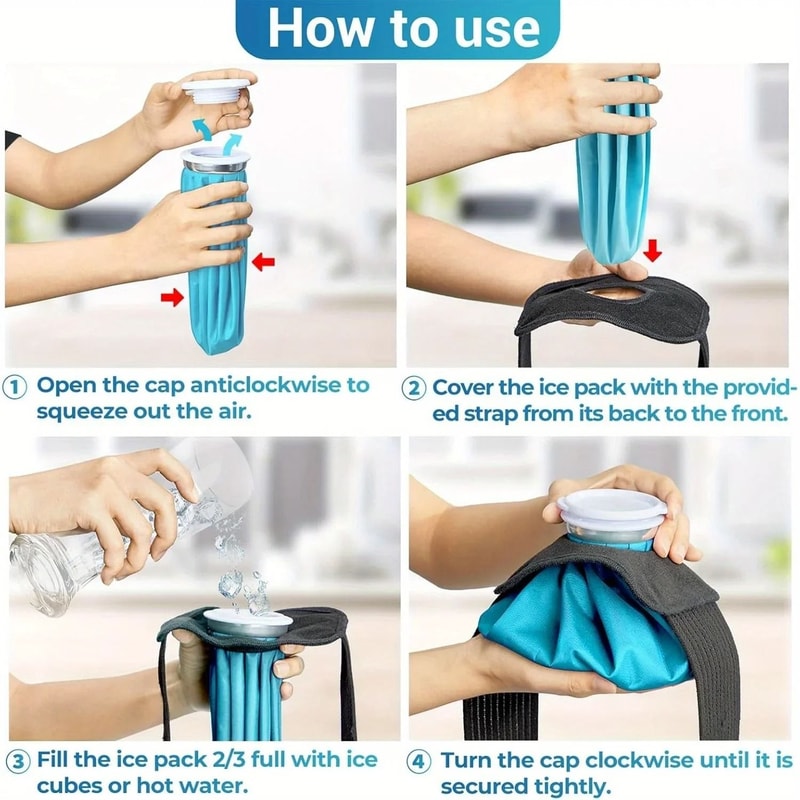 How to use

① Open the cap anticlockwise to squeeze out the air.

② Cover the ice pack with the provided strap from its back to the front.

③ Fill the ice pack 2/3 full with ice cubes or hot water.

④ Turn the cap clockwise until it is secured tightly.