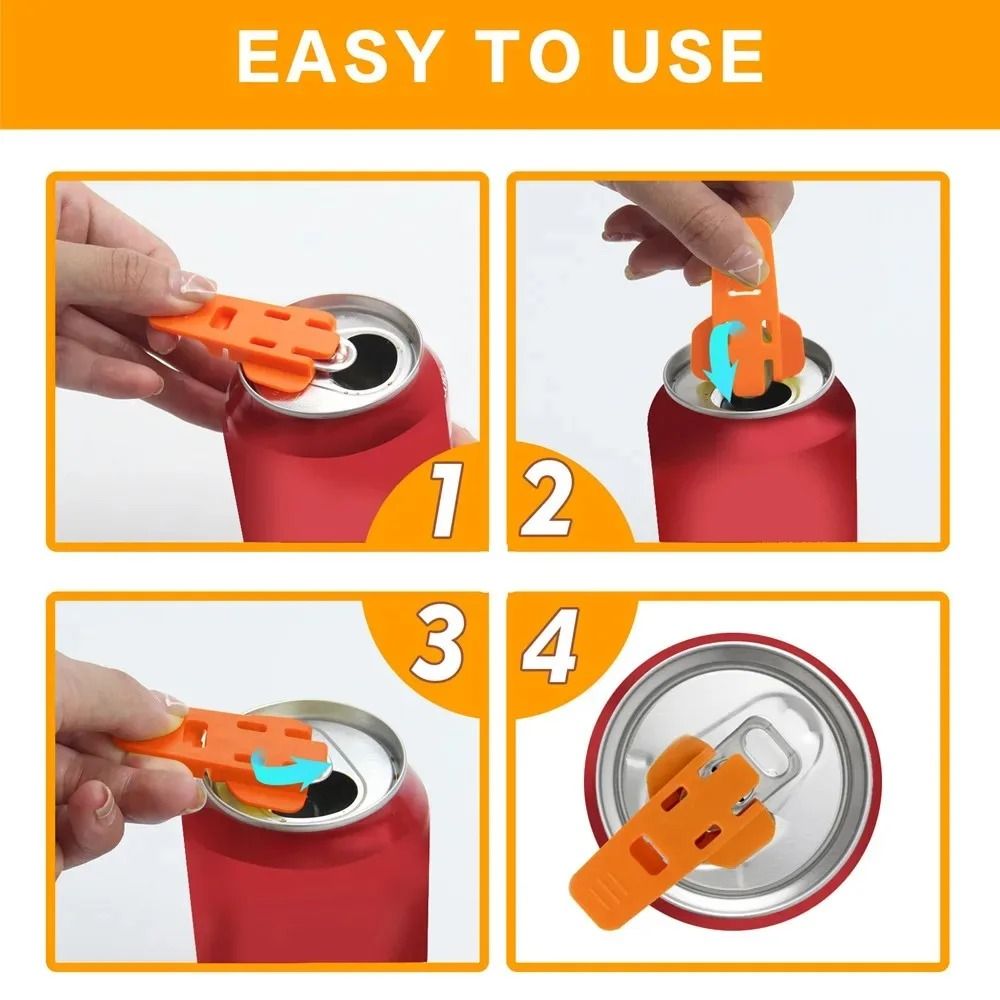 EASY TO USE

1

2

3

4