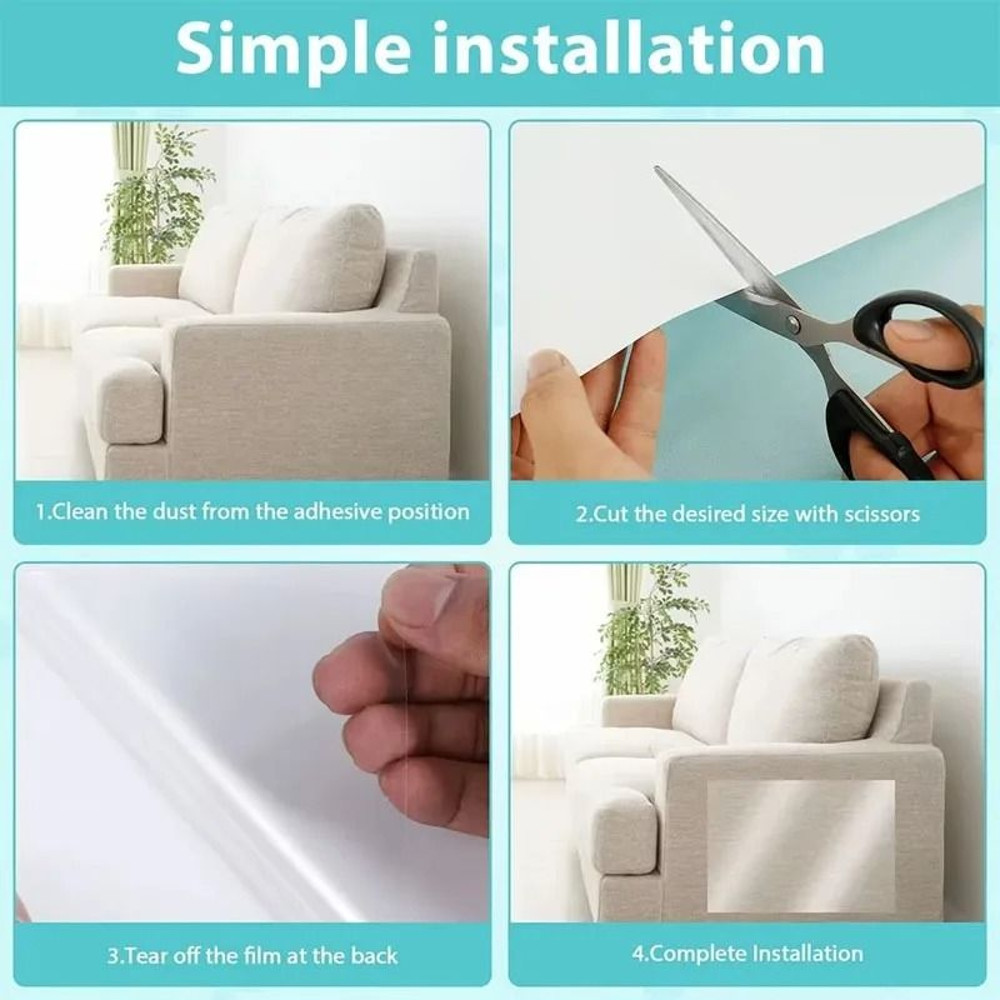 Simple installation

1.Clean the dust from the adhesive position

2.Cut the desired size with scissors

3.Tear off the film at the back

4.Complete Installation