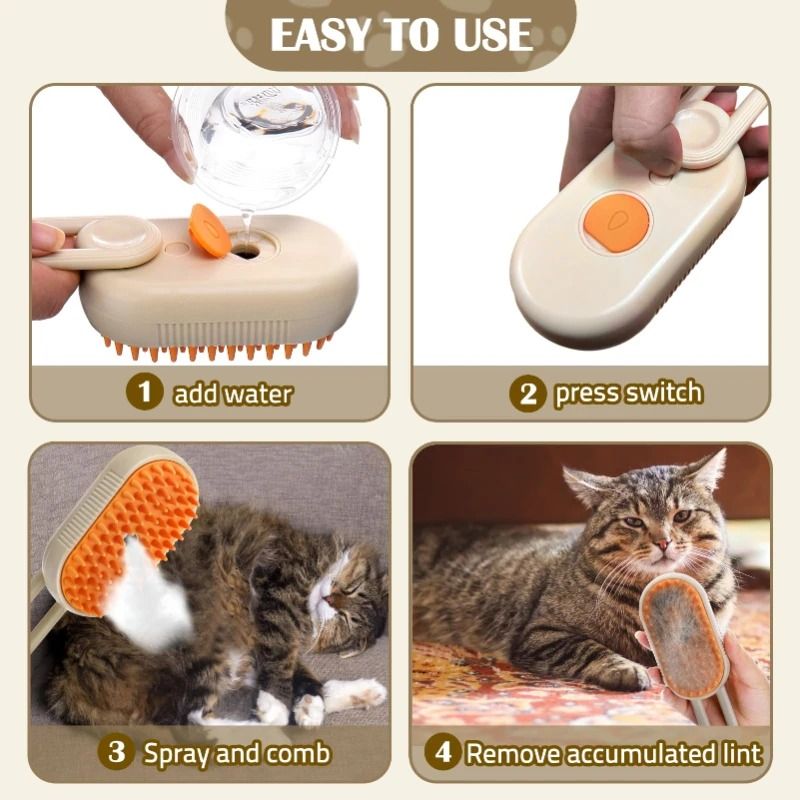 EASY TO USE

1 add water

2 press switch

3 Spray and comb

4 Remove accumulated lint