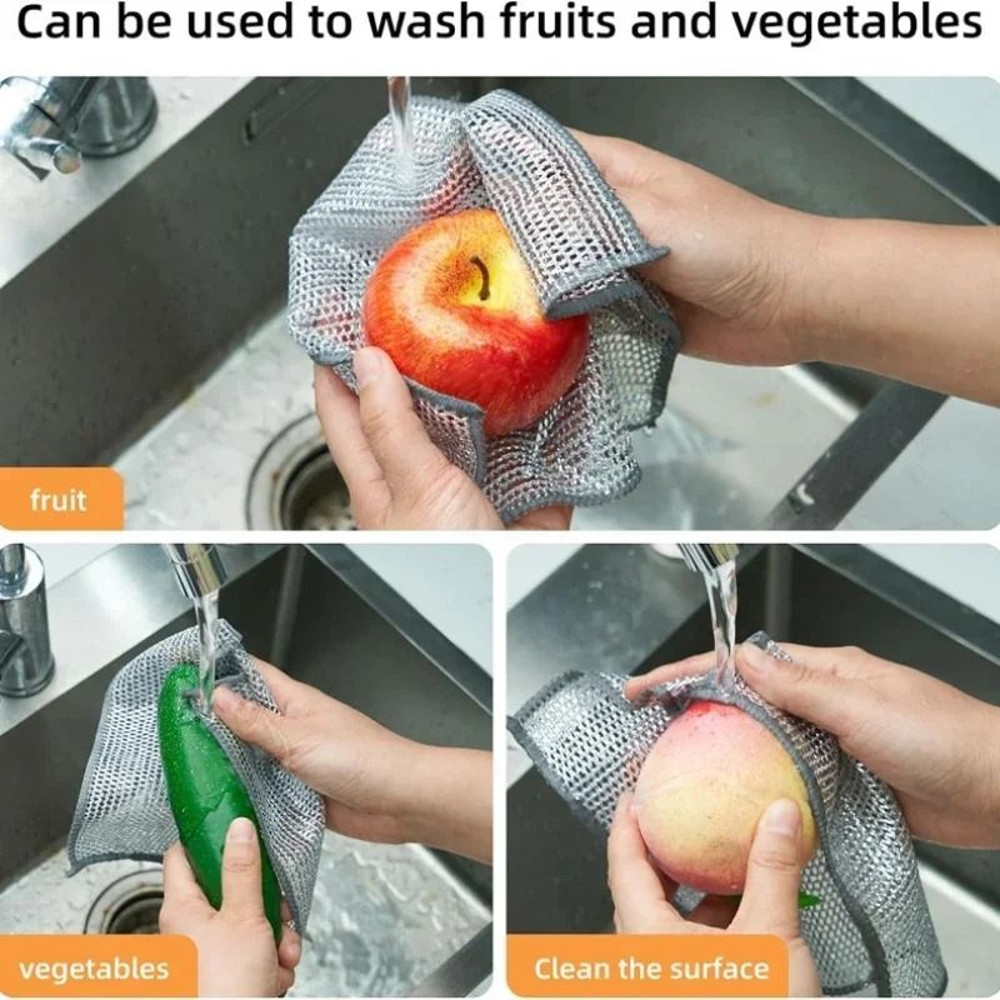 Can be used to wash fruits and vegetables

fruit

vegetables

Clean the surface