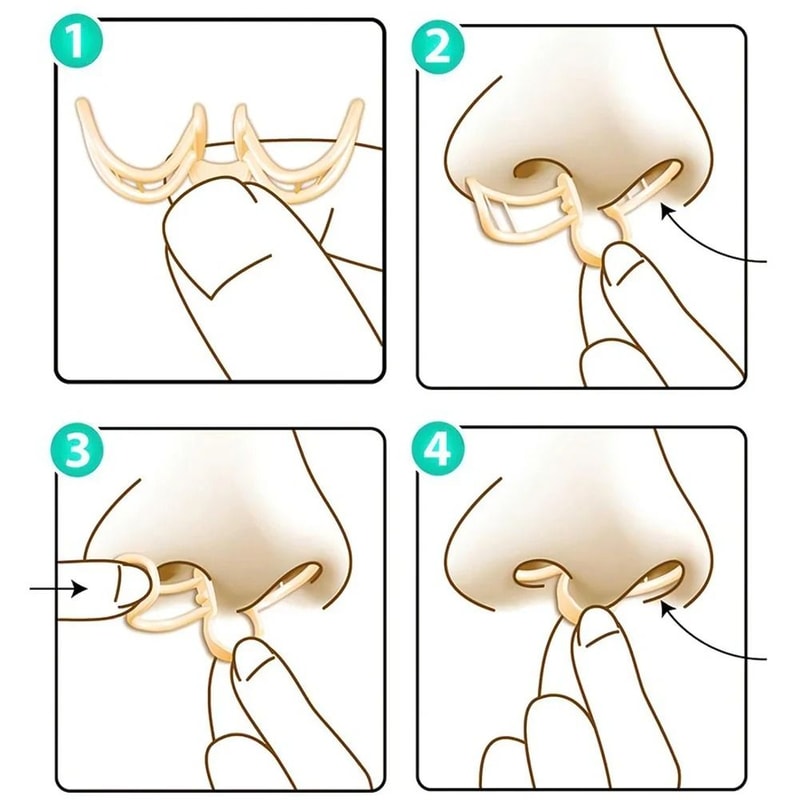 1

2

3

4