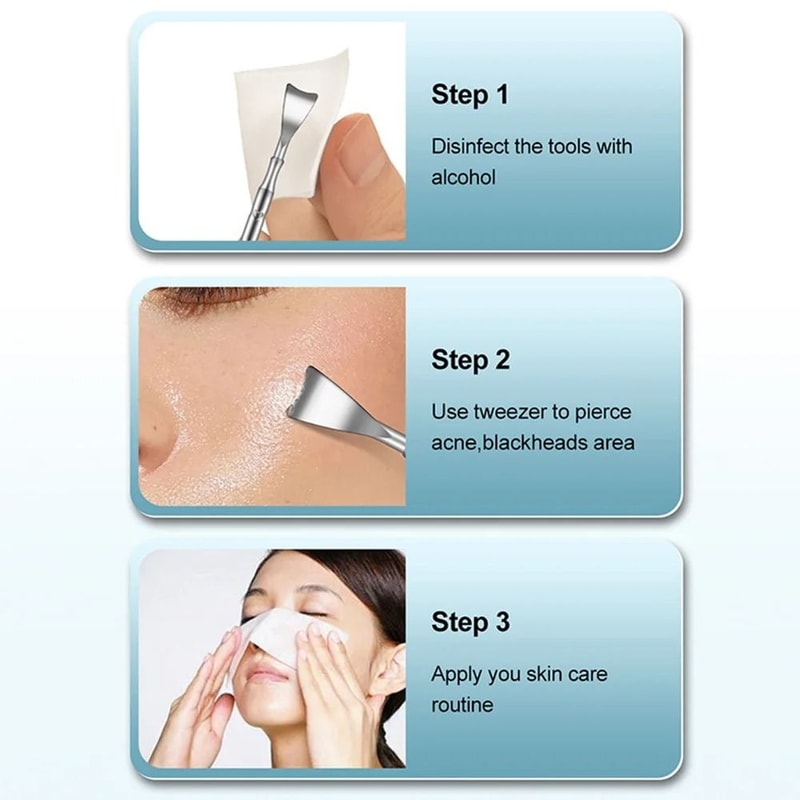 Step 1

Disinfect the tools with alcohol

Step 2

Use tweezer to pierce acne,blackheads area

Step 3

Apply you skin care routine