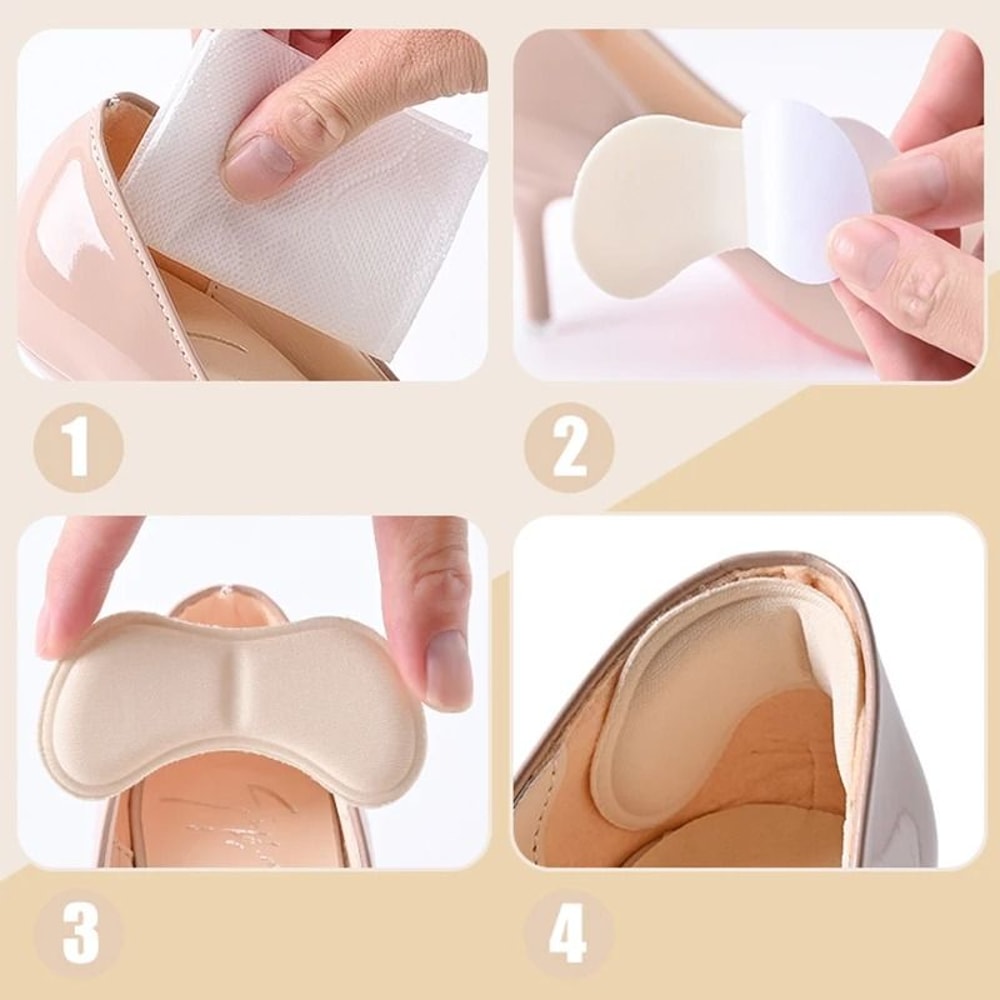 1

2

3

4