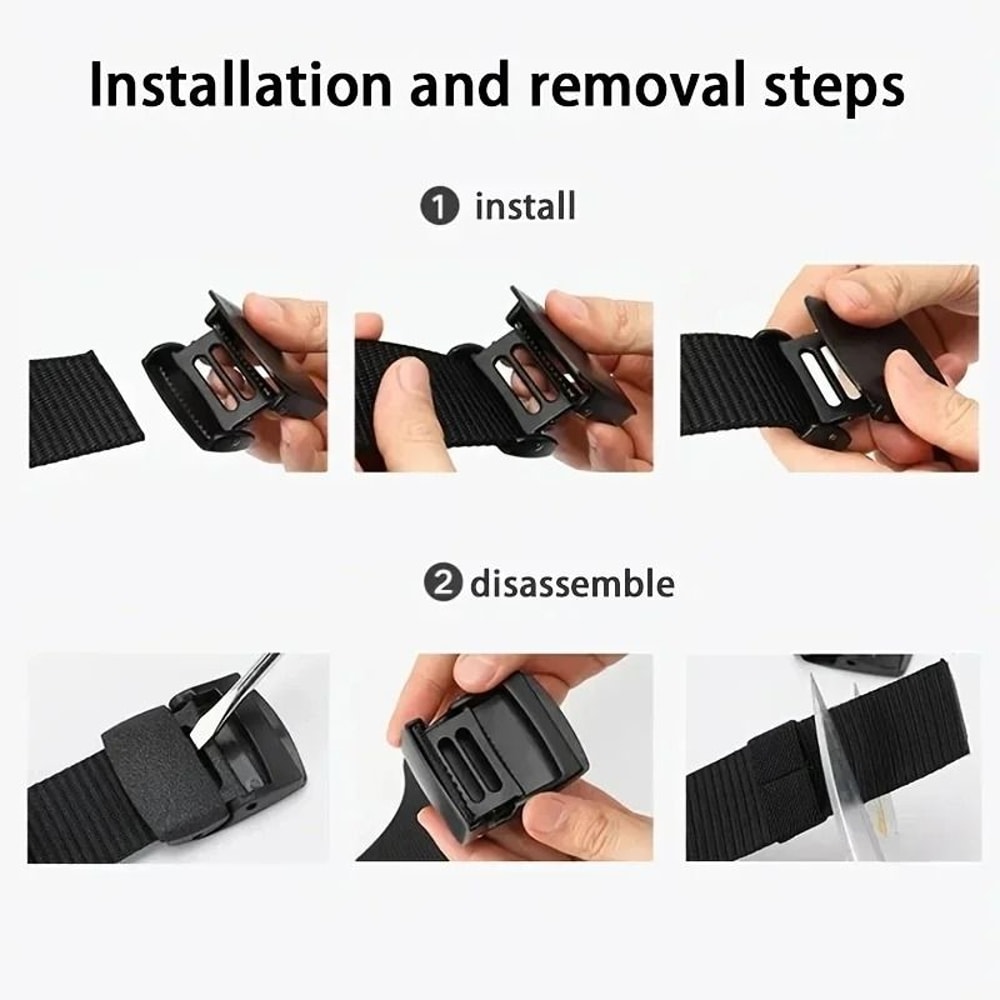 Installation and removal steps

1 install

2 disassemble