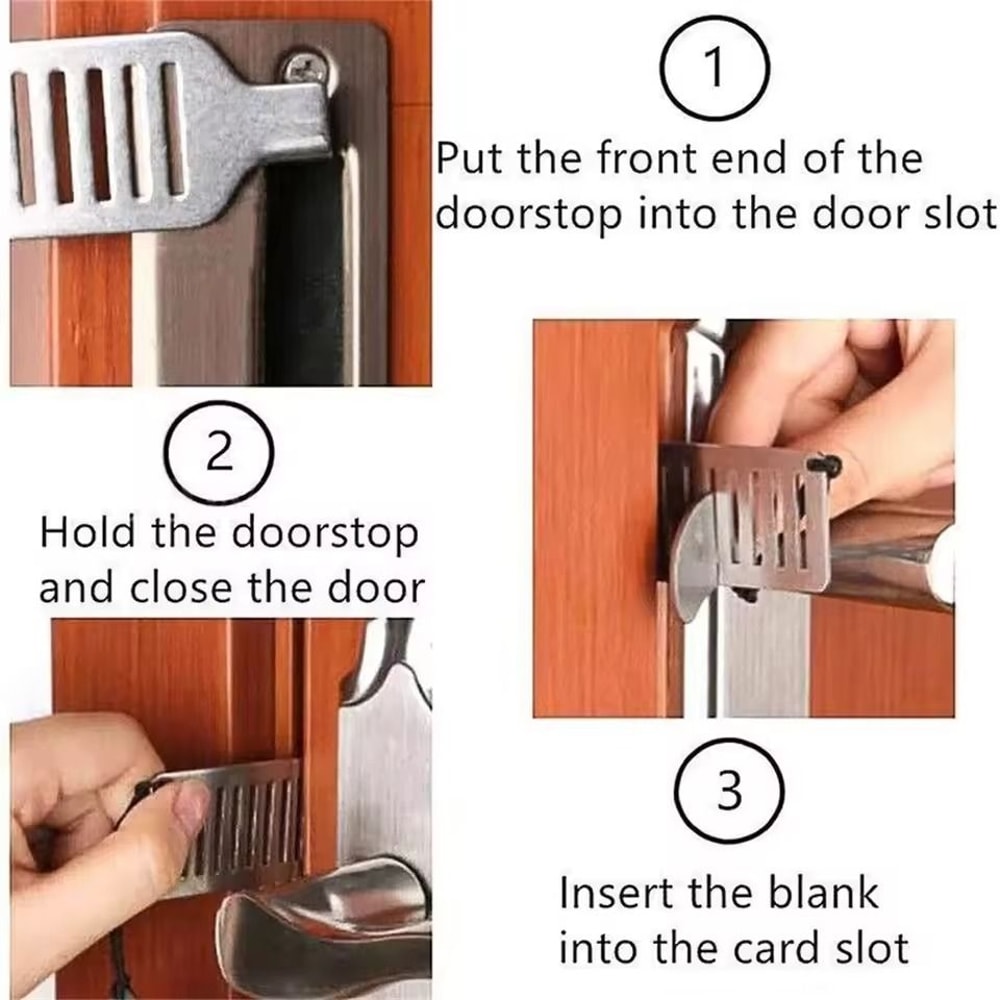 1

Put the front end of the doorstop into the door slot

2

Hold the doorstop and close the door

3

Insert the blank into the card slot