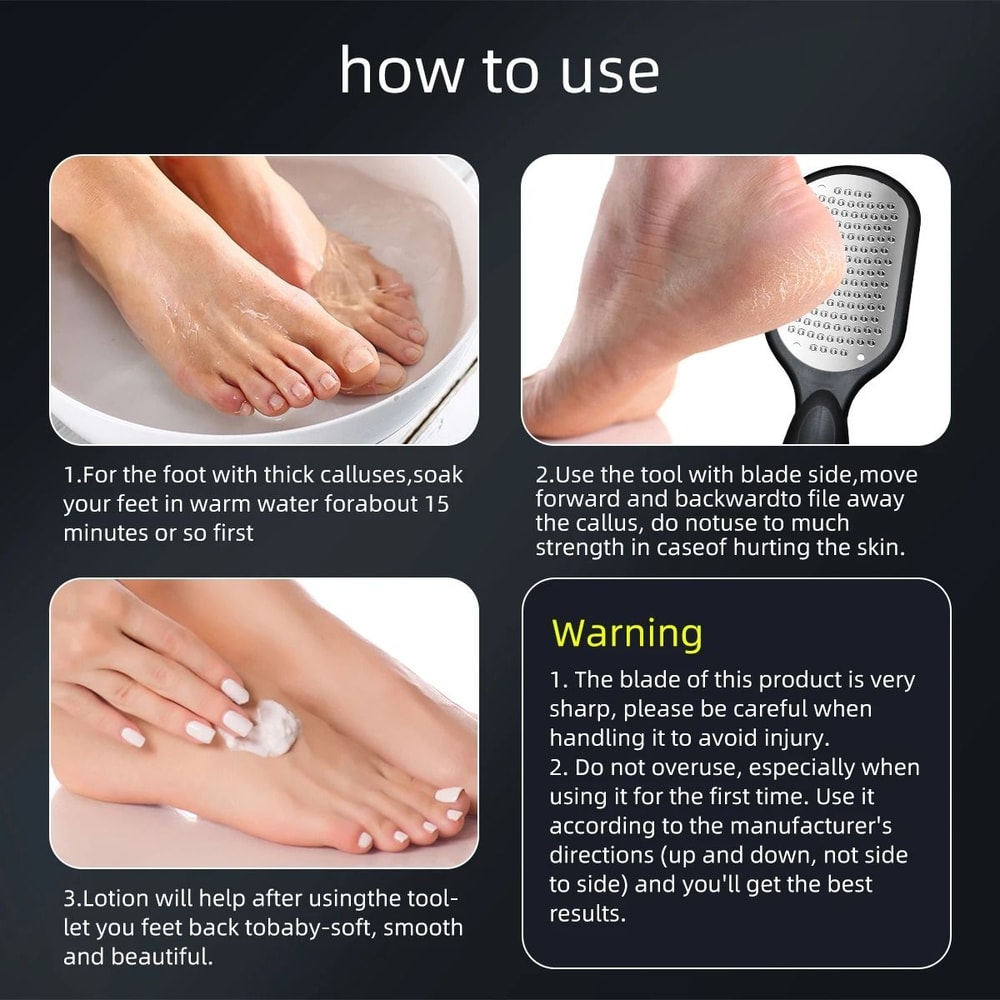 how to use

1.For the foot with thick calluses,soak your feet in warm water forabout 15 minutes or so first

2.Use the tool with blade side,move forward and backwardto file away the callus, do notuse to much strength in caseof hurting the skin.

3.Lotion will help after usingthe tool-let you feet back tobaby-soft, smooth and beautiful.

Warning

1. The blade of this product is very sharp, please be careful when handling it to avoid injury.
2. Do not overuse, especially when using it for the first time. Use it according to the manufacturer's directions (up and down, not side to side) and you'll get the best results.