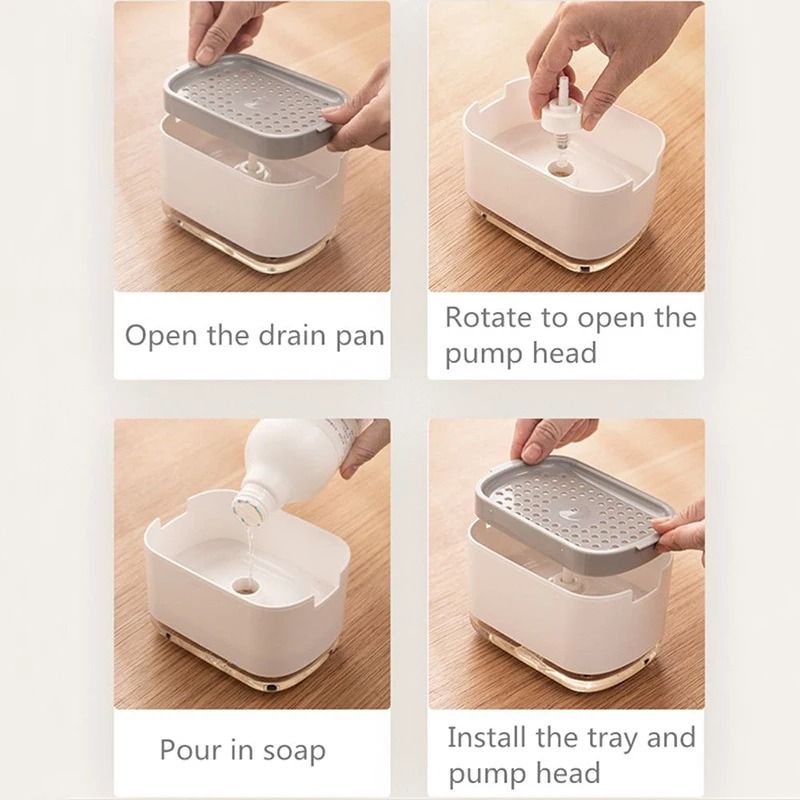 Open the drain pan

Rotate to open the pump head

Pour in soap

Install the tray and pump head