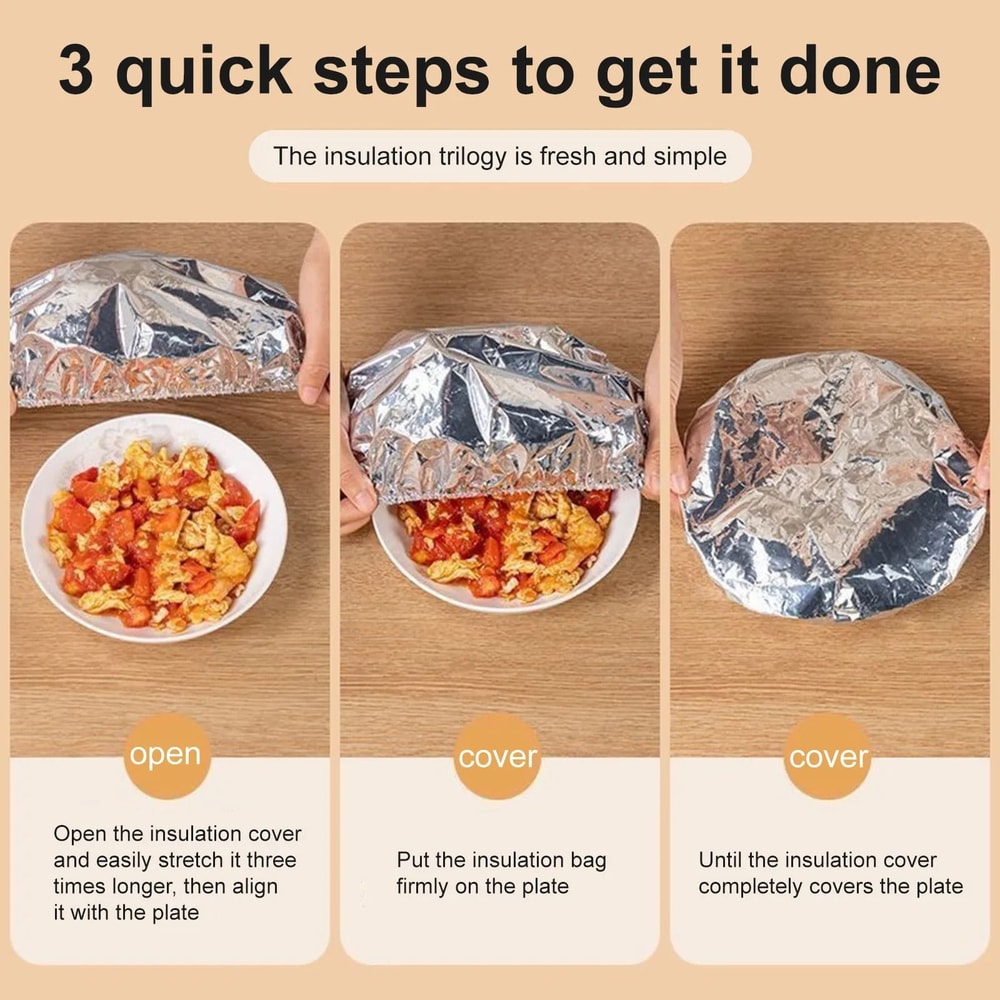 3 quick steps to get it done

The insulation trilogy is fresh and simple

open

Open the insulation cover and easily stretch it three times longer, then align it with the plate

cover

Put the insulation bag firmly on the plate

cover

Until the insulation cover completely covers the plate