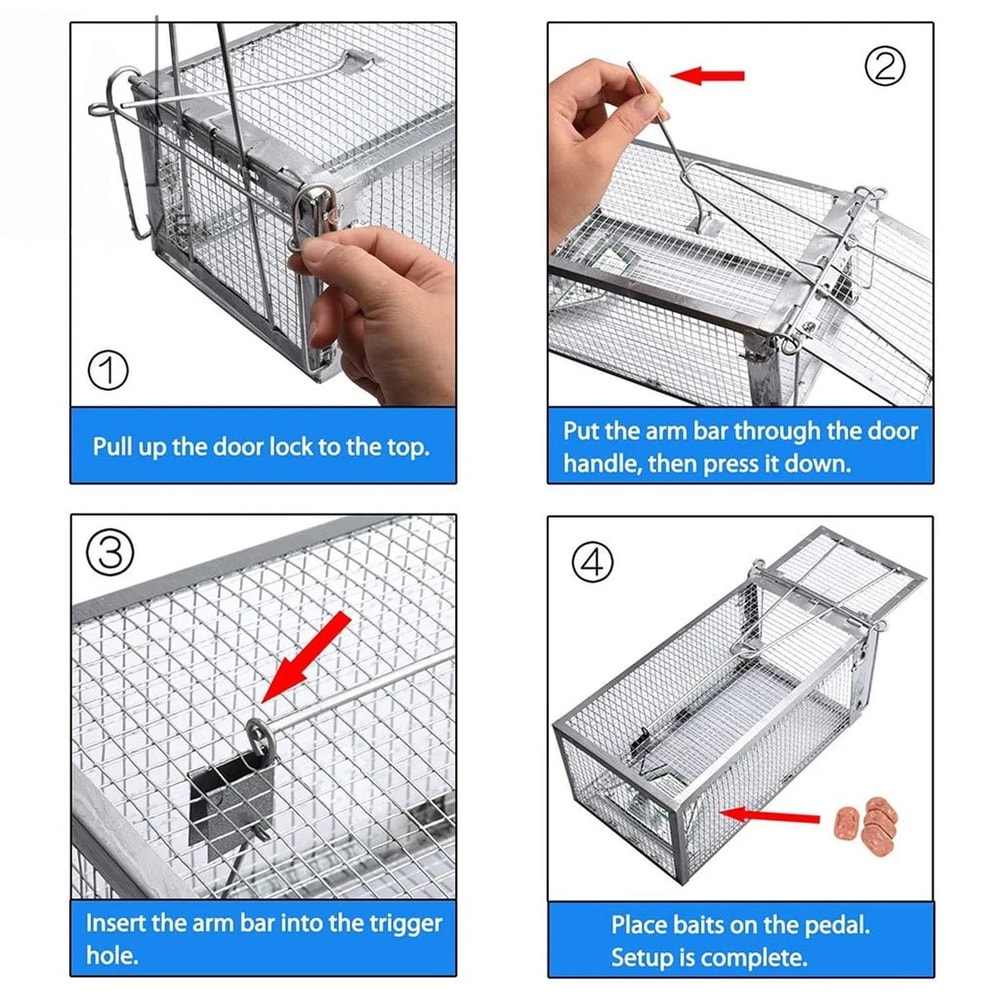 ①

Pull up the door lock to the top.

②

Put the arm bar through the door handle, then press it down.

③

Insert the arm bar into the trigger hole.

④

Place baits on the pedal. Setup is complete.