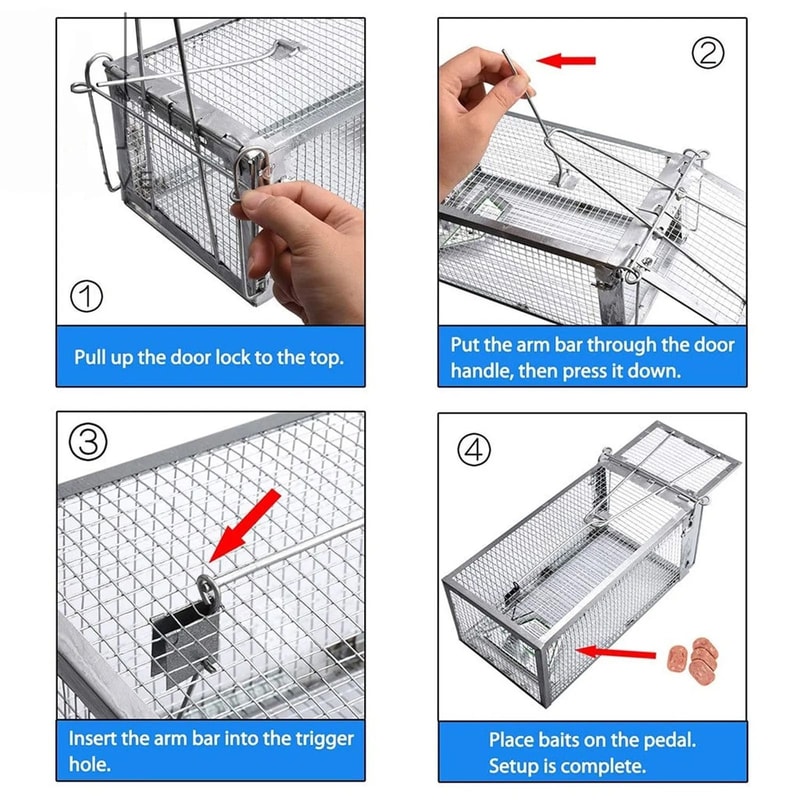 ①

Pull up the door lock to the top.

②

Put the arm bar through the door handle, then press it down.

③

Insert the arm bar into the trigger hole.

④

Place baits on the pedal.
Setup is complete.