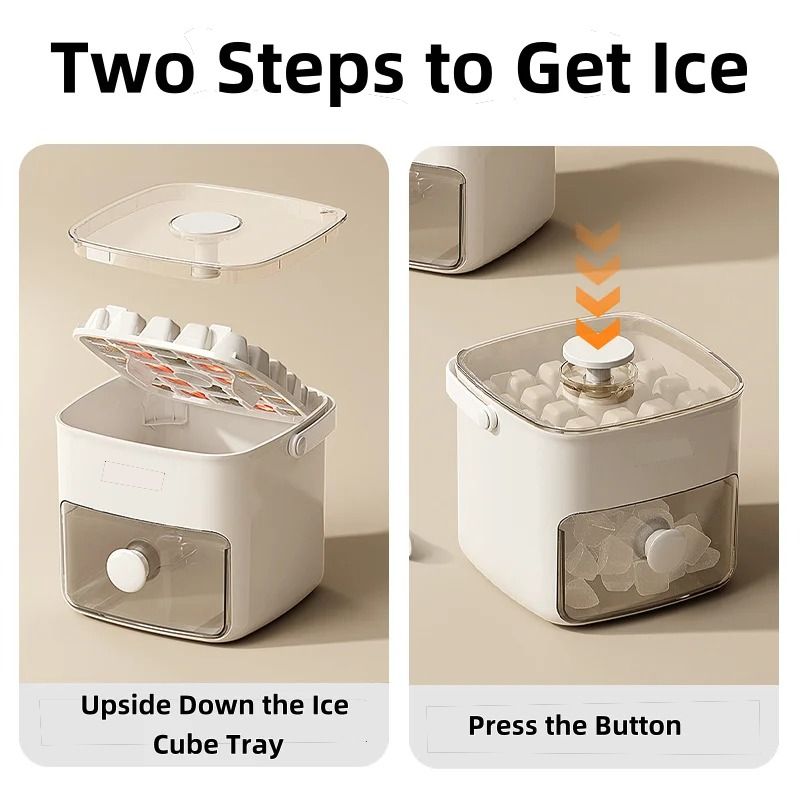 Two Steps to Get Ice

Upside Down the Ice Cube Tray

Press the Button