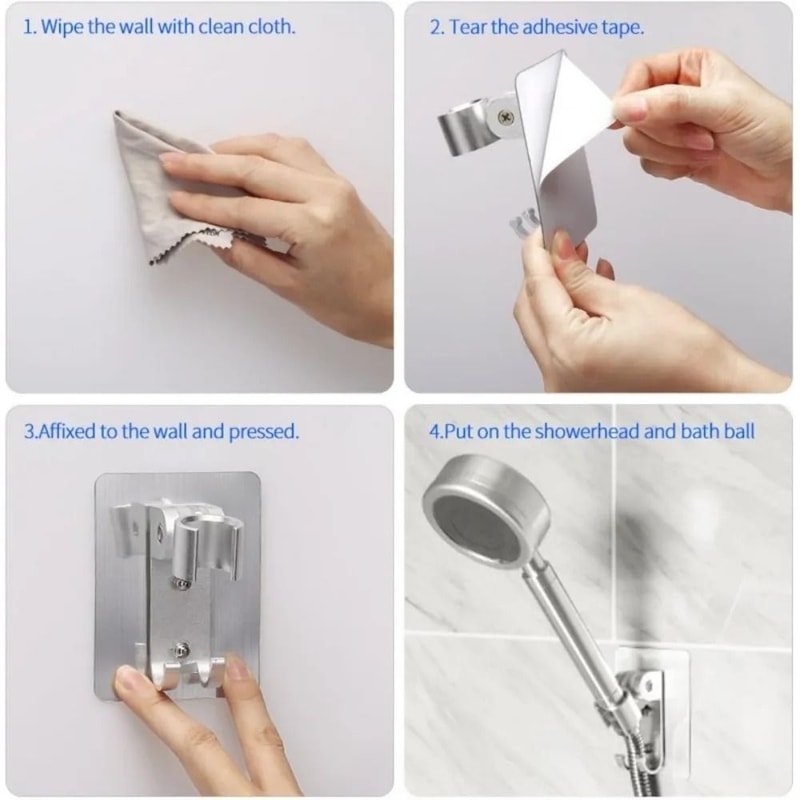 1. Wipe the wall with clean cloth.

2. Tear the adhesive tape.

3.Affixed to the wall and pressed.

4.Put on the showerhead and bath ball