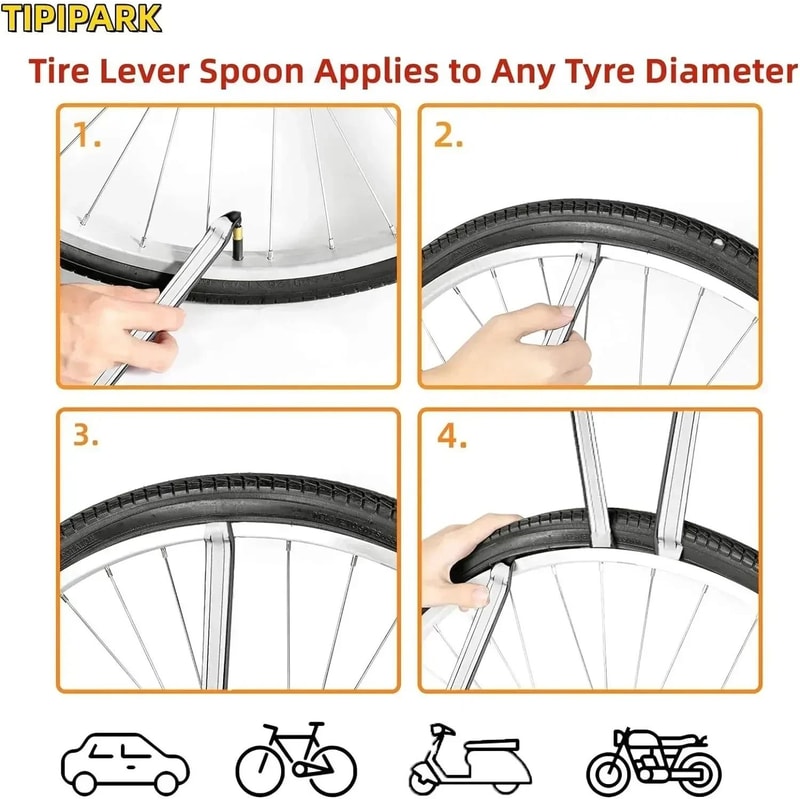 TIPIPARK

Tire Lever Spoon Applies to Any Tyre Diameter

1.

2.

3.

4.