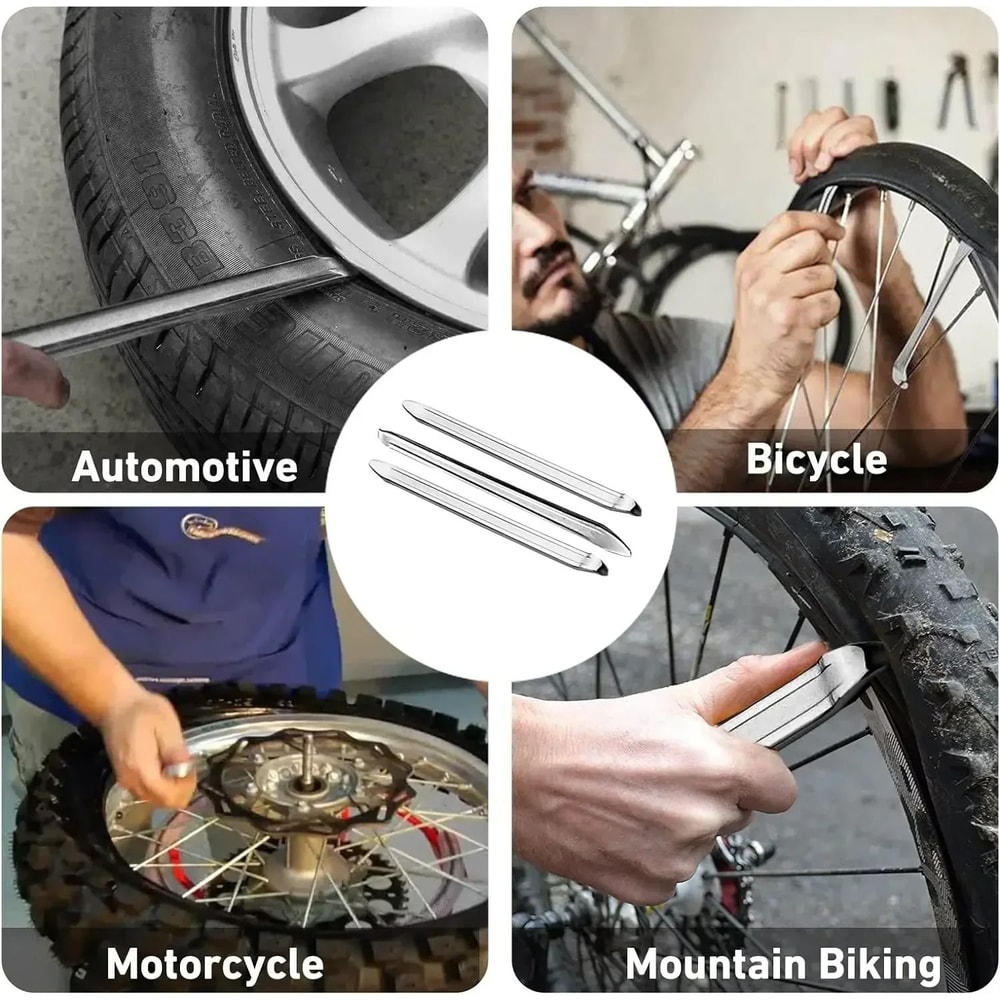 Automotive

Bicycle

Motorcycle

Mountain Biking