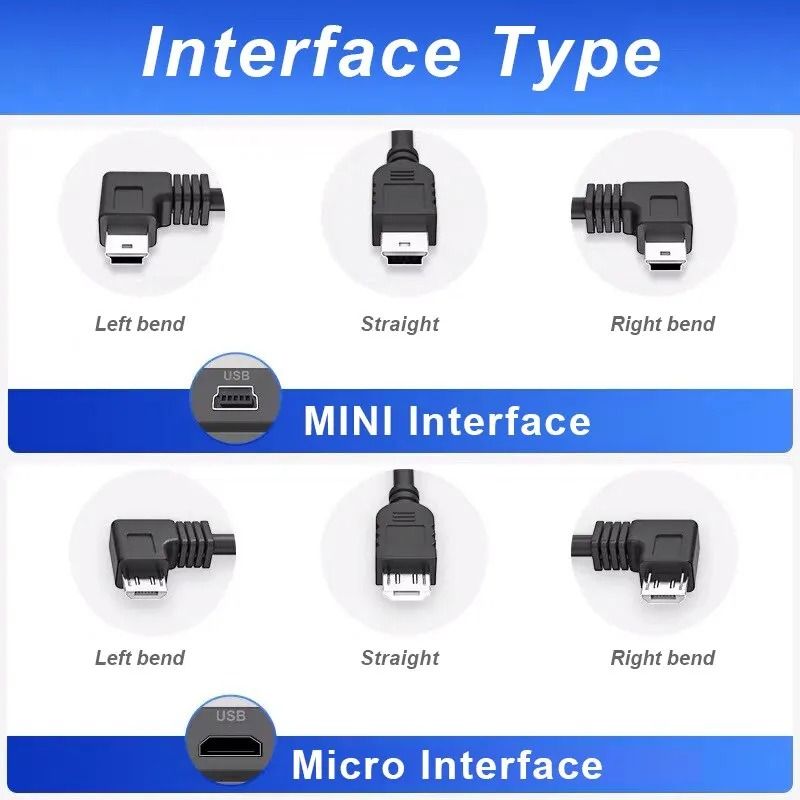 Interface Type

Left bend

Straight

Right bend

USB

MINI Interface

Left bend

Straight

Right bend

USB

Micro Interface