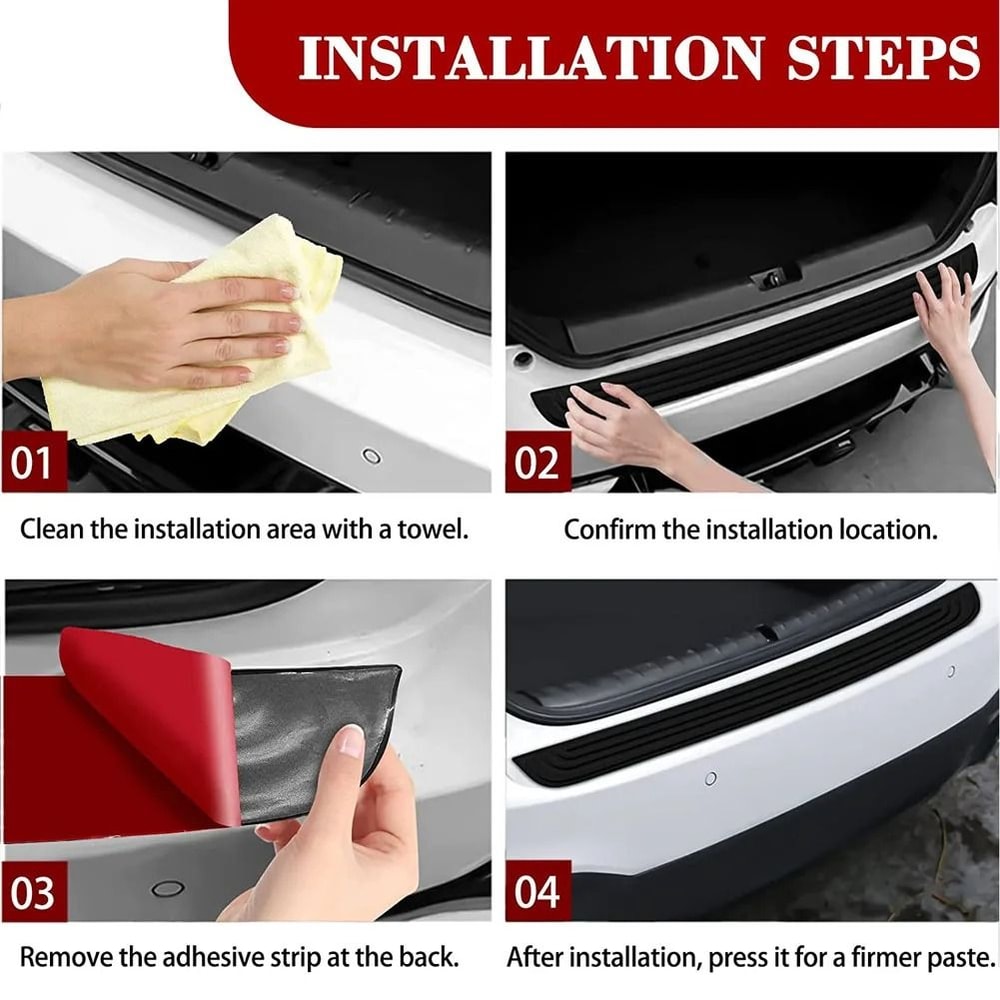 INSTALLATION STEPS

01

Clean the installation area with a towel.

02

Confirm the installation location.

03

Remove the adhesive strip at the back.

04

After installation, press it for a firmer paste.