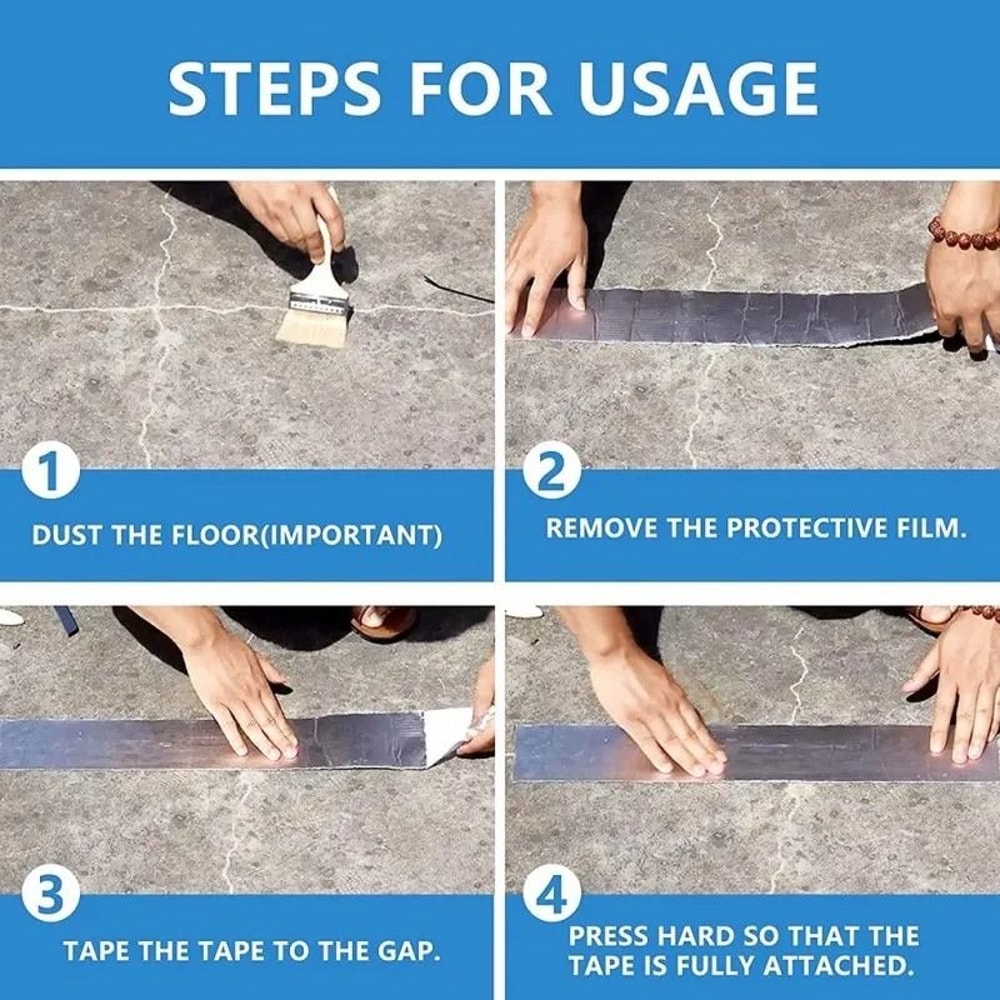 STEPS FOR USAGE

1
DUST THE FLOOR(IMPORTANT)

2
REMOVE THE PROTECTIVE FILM.

3
TAPE THE TAPE TO THE GAP.

4
PRESS HARD SO THAT THE TAPE IS FULLY ATTACHED.