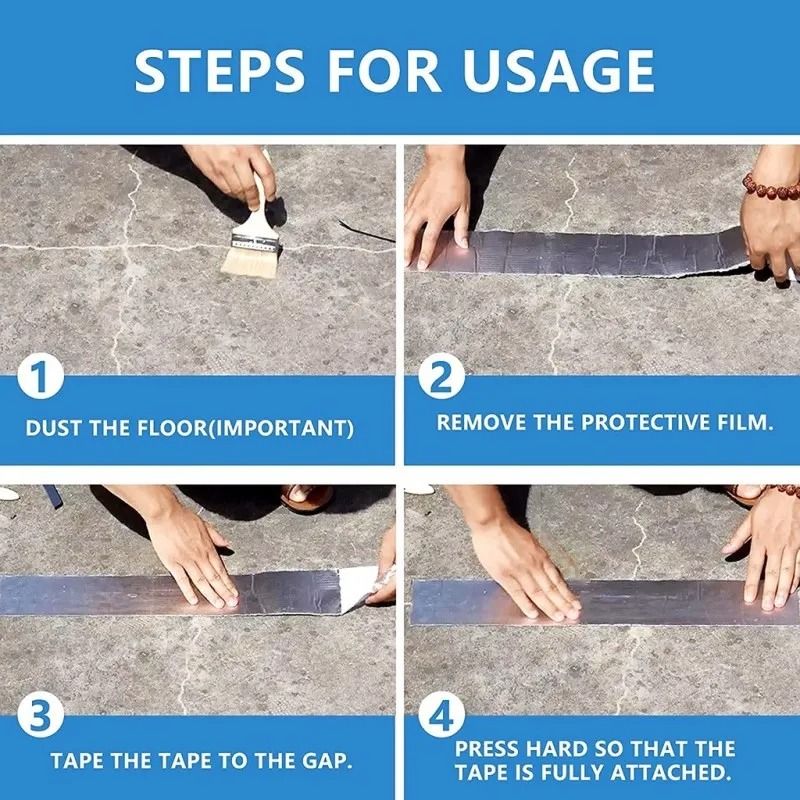 STEPS FOR USAGE

1

DUST THE FLOOR(IMPORTANT)

2

REMOVE THE PROTECTIVE FILM.

3

TAPE THE TAPE TO THE GAP.

4

PRESS HARD SO THAT THE TAPE IS FULLY ATTACHED.