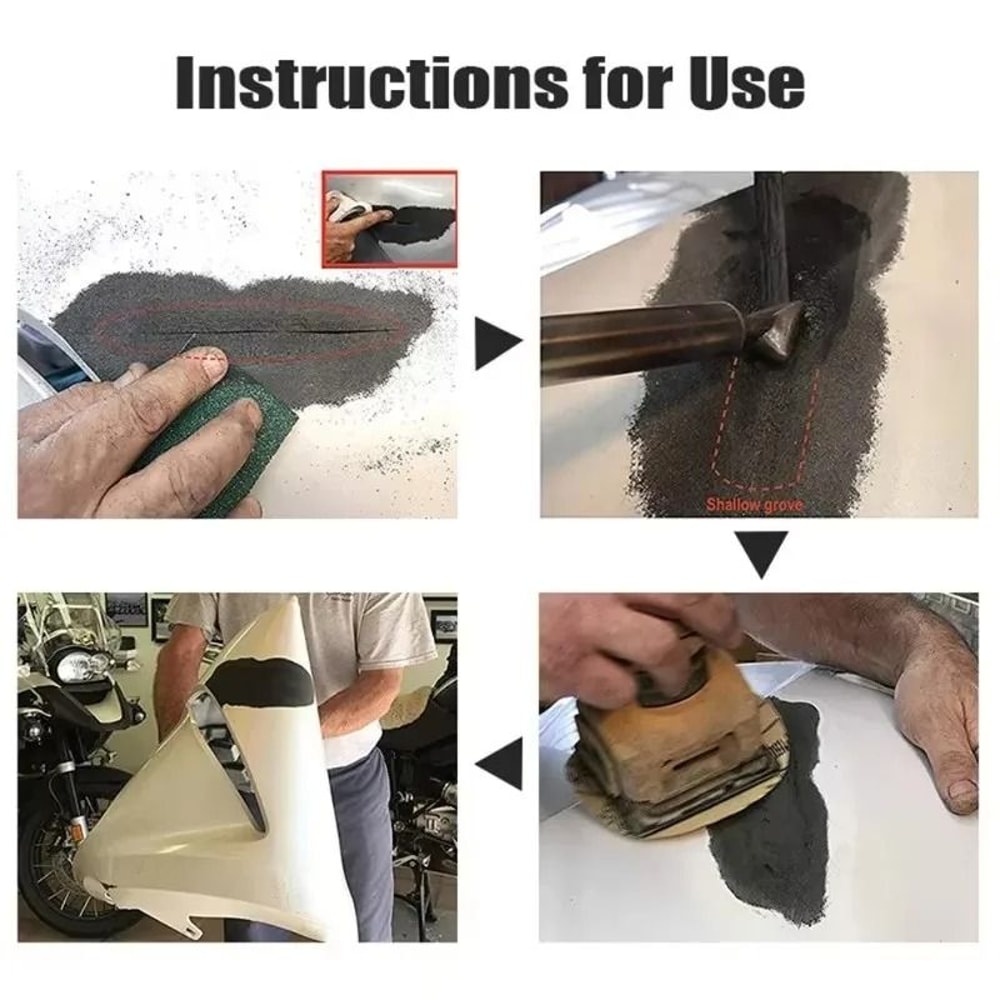 Instructions for Use

Shallow grove